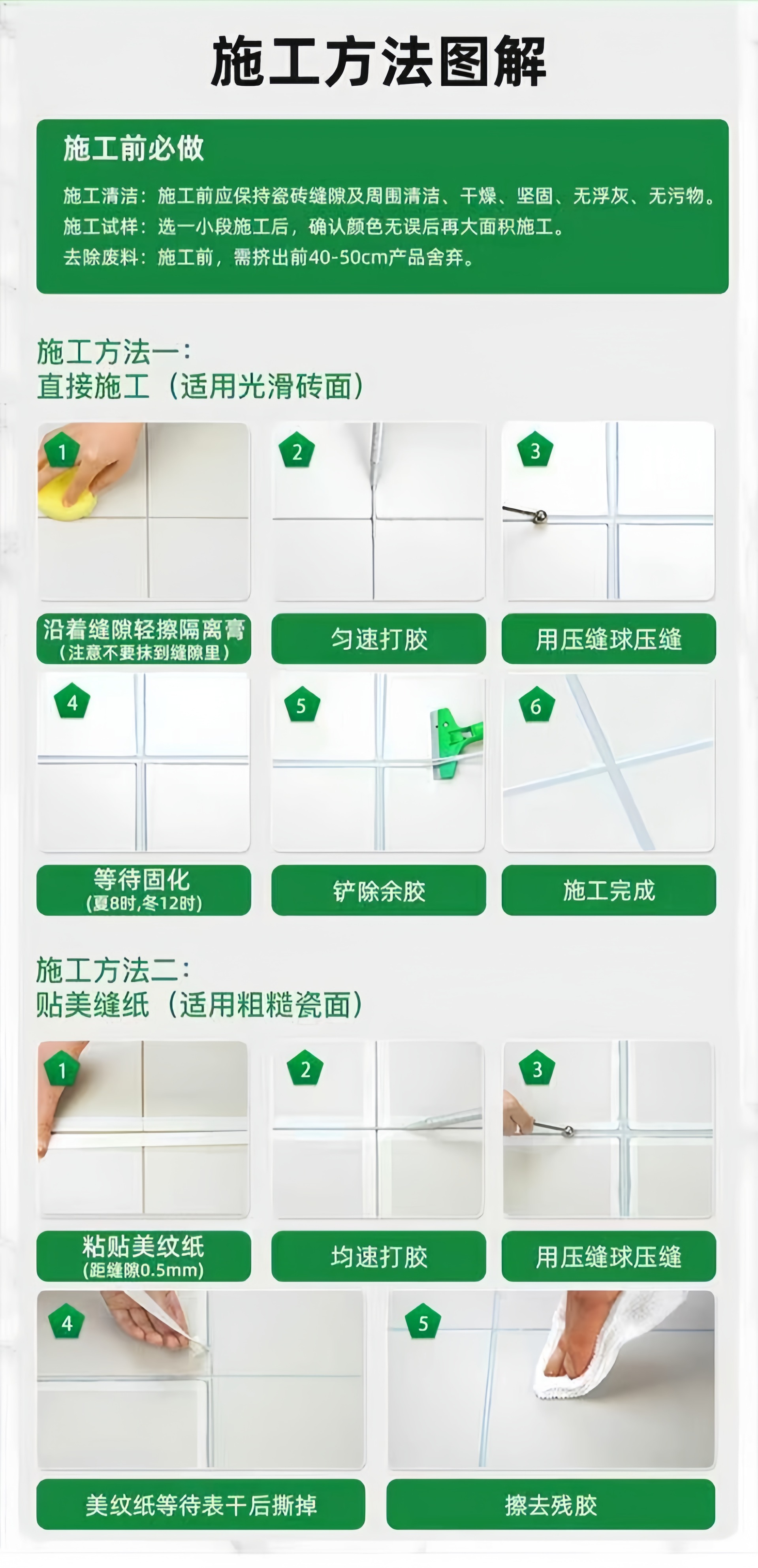 施工方法图解

施工前必做

施工清洁：施工前应保持瓷砖缝隙及周围清洁、干燥、坚固、无浮灰、无污物。
施工试样：选一小段施工后，确认颜色无误后再大面积施工。
去除废料：施工前，需挤出前40-50cm产品舍弃。

施工方法一：
直接施工（适用光滑砖面）

1
沿着缝隙轻擦隔离膏
（注意不要抹到缝隙里）

2
匀速打胶

3
用压缝球压缝

4
等待固化
（夏8时,冬12时）

5
铲除余胶

6
施工完成

施工方法二：
贴美缝纸（适用粗糙瓷面）

1
粘贴美纹纸
（距缝隙0.5mm）

2
均速打胶

3
用压缝球压缝

4
美纹纸等待表干后撕掉

5
擦去残胶