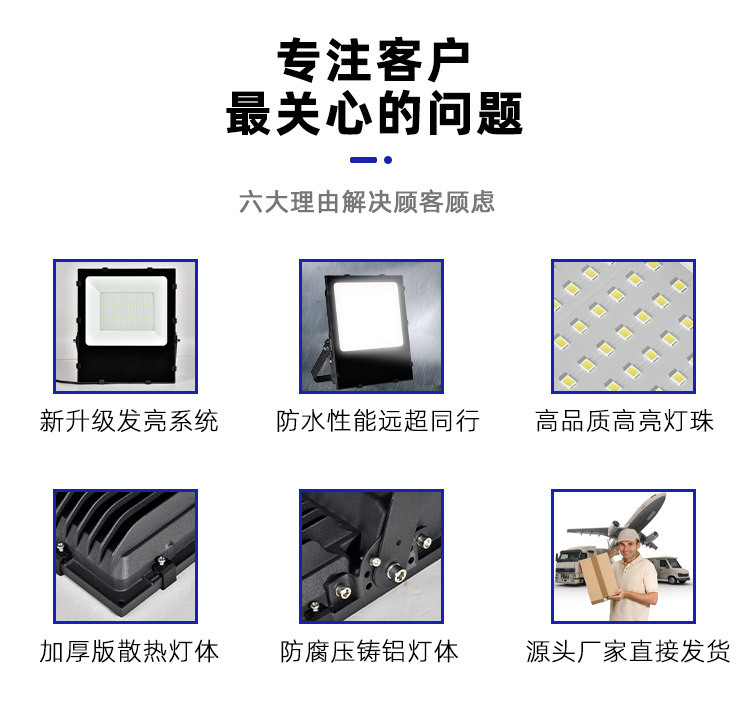 专注客户
最关心的问题

六大理由解决顾客顾虑

新升级发亮系统

防水性能远超同行

高品质高亮灯珠

加厚版散热灯体

防腐压铸铝灯体

源头厂家直接发货