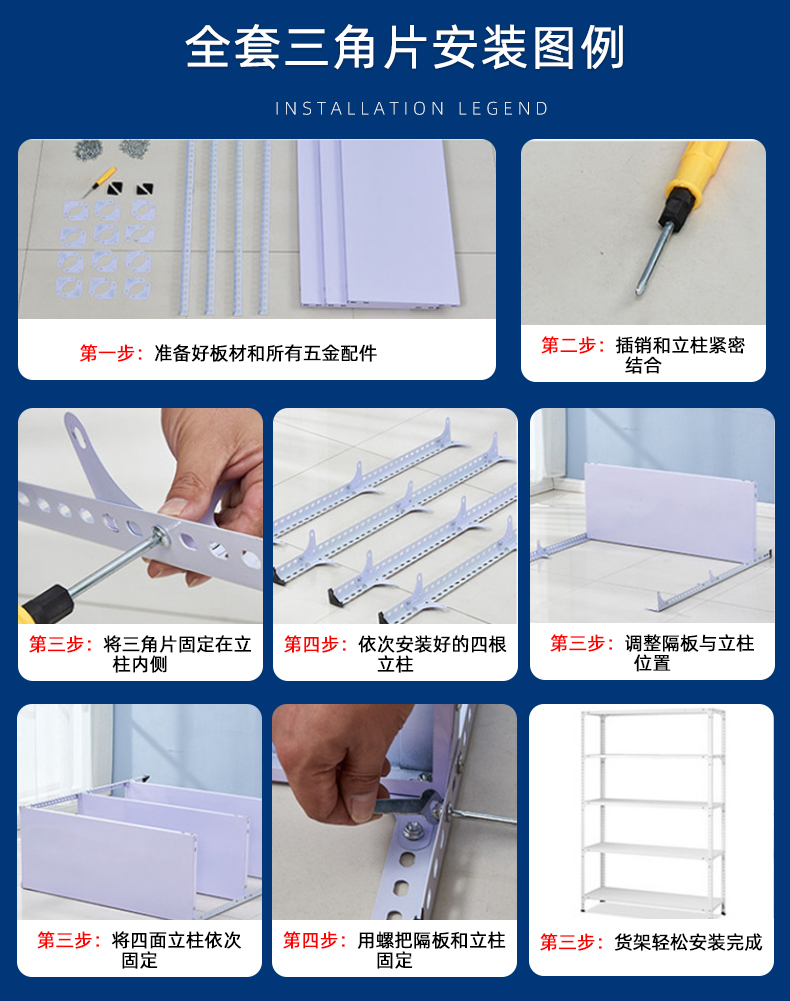 全套三角片安装图例

INSTALLATION LEGEND

第一步：准备好板材和所有五金配件

第二步：插销和立柱紧密结合

第三步：将三角片固定在立柱内侧

第四步：依次安装好的四根立柱

第三步：调整隔板与立柱位置

第三步：将四面立柱依次固定

第四步：用螺把隔板和立柱固定

第三步：货架轻松安装完成