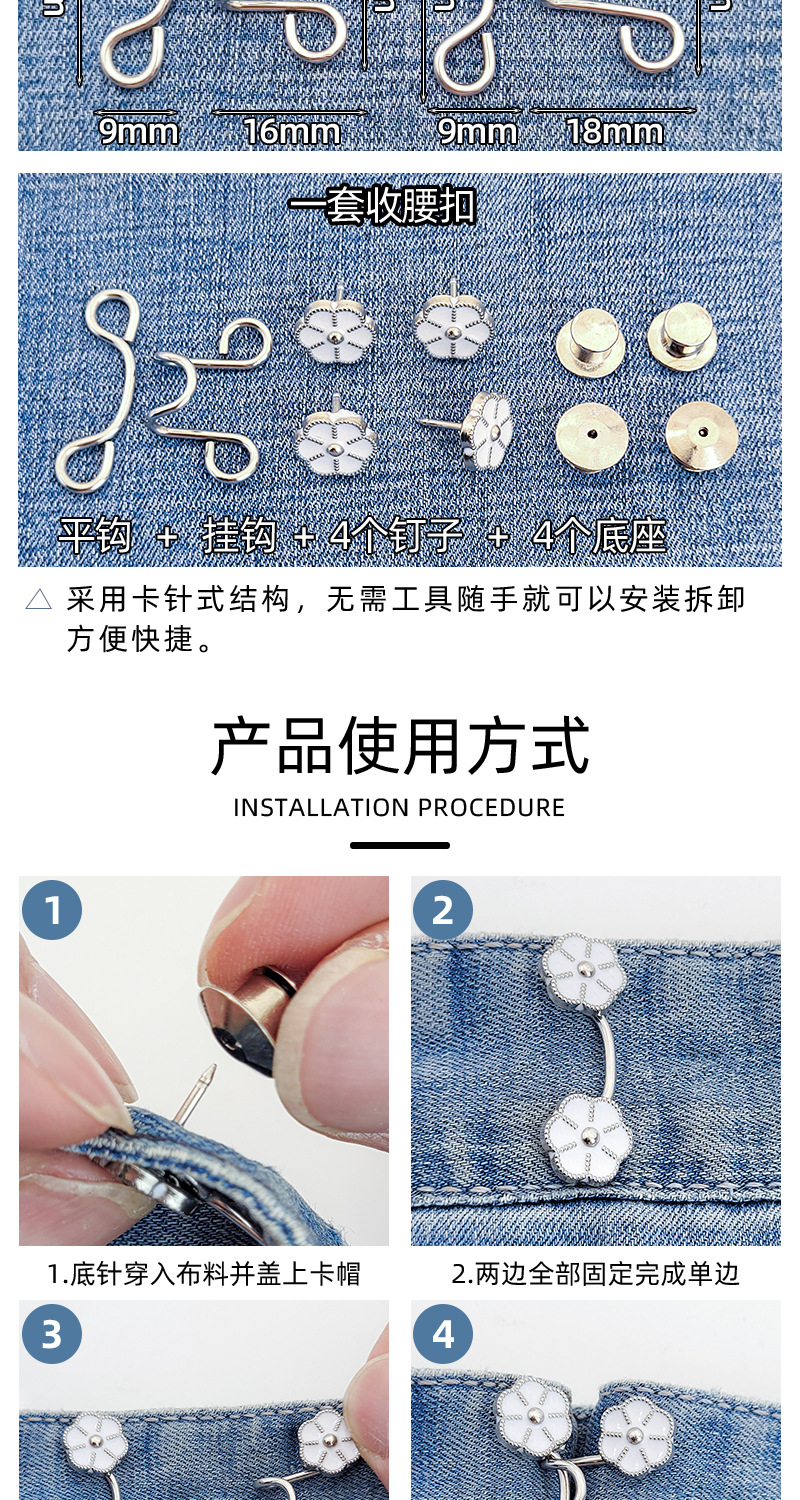 9mm 16mm 9mm 18mm

一套收腰扣

平钩 + 挂钩 + 4个钉子 + 4个底座

△ 采用卡针式结构，无需工具随手就可以安装拆卸方便快捷。

产品使用方式

INSTALLATION PROCEDURE

1

2

1.底针穿入布料并盖上卡帽

2.两边全部固定完成单边

3

4