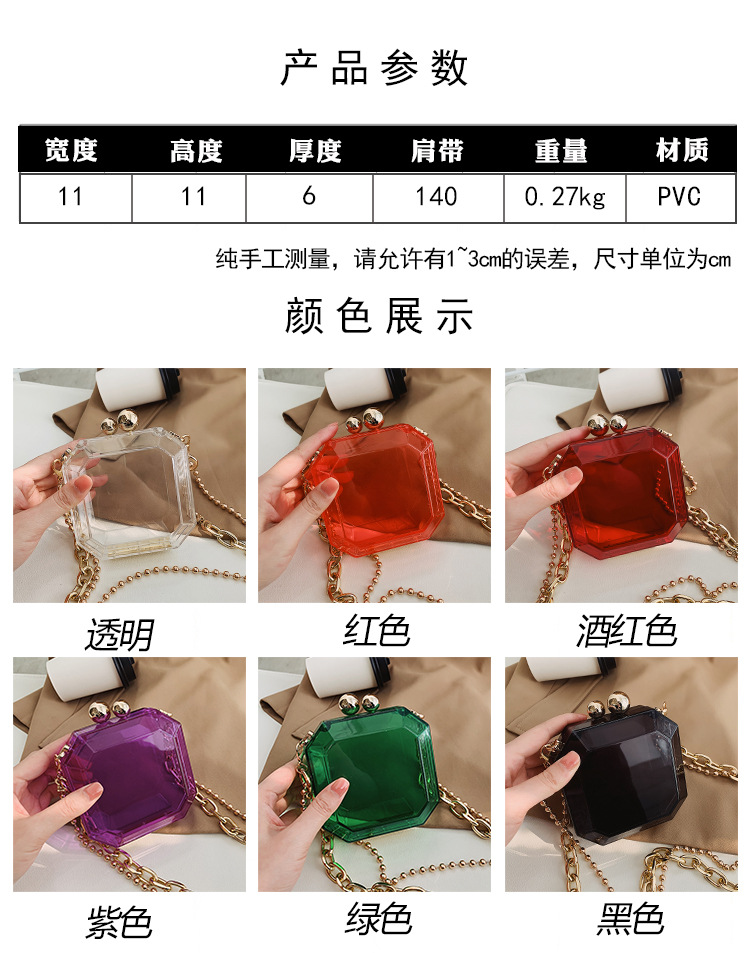 产品参数

| 宽度 | 高度 | 厚度 | 肩带 | 重量 | 材质 |
|---|---|---|---|---|---|
| 11 | 11 | 6 | 140 | 0.27kg | PVC |

纯手工测量，请允许有1~3cm的误差，尺寸单位为cm

颜色展示

透明

红色

酒红色

紫色

绿色

黑色