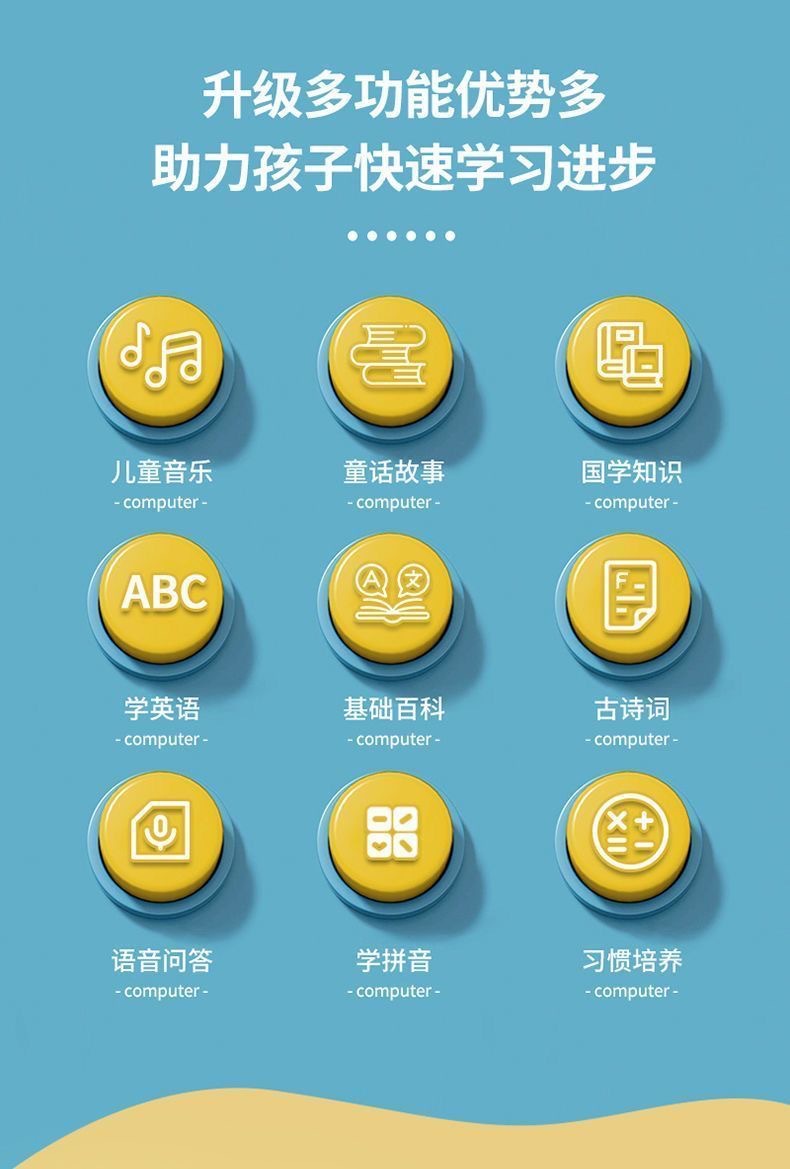 升级多功能优势多
助力孩子快速学习进步

儿童音乐
- computer -

童话故事
- computer -

国学知识
- computer -

ABC

学英语
- computer -

基础百科
- computer -

古诗词
- computer -

语音问答
- computer -

学拼音
- computer -

习惯培养
- computer -