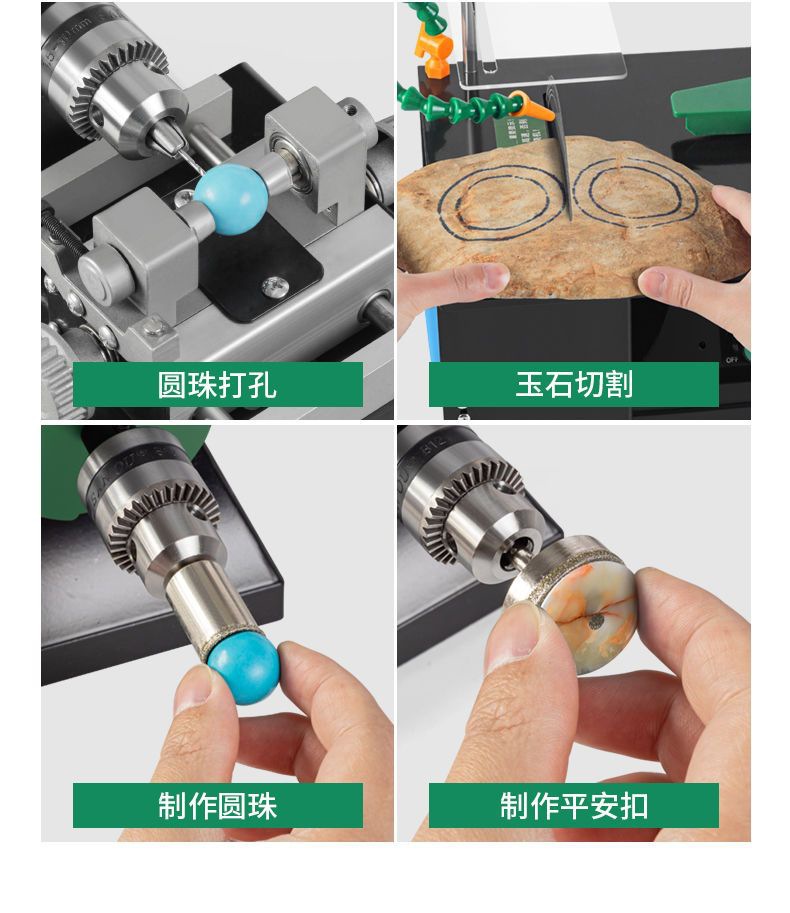 圆珠打孔

玉石切割

OFF

制作圆珠

制作平安扣