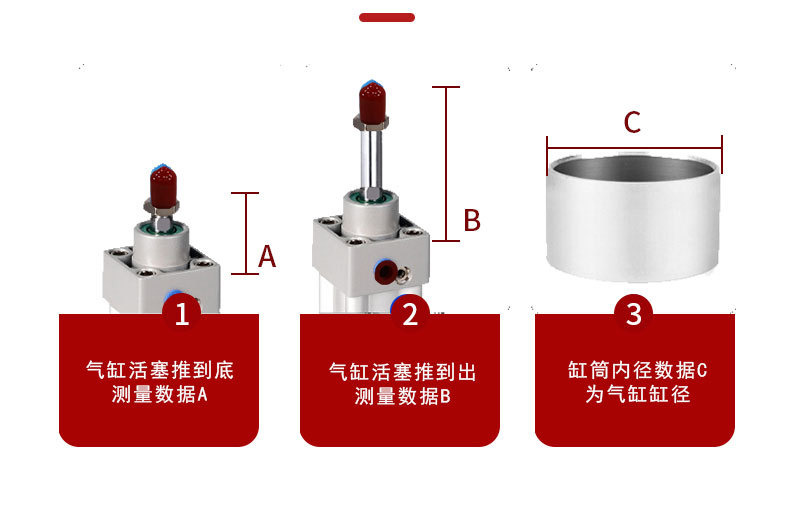 A

1

气缸活塞推到底
测量数据A

B

2

气缸活塞推到出
测量数据B

C

3

缸筒内径数据C
为气缸缸径