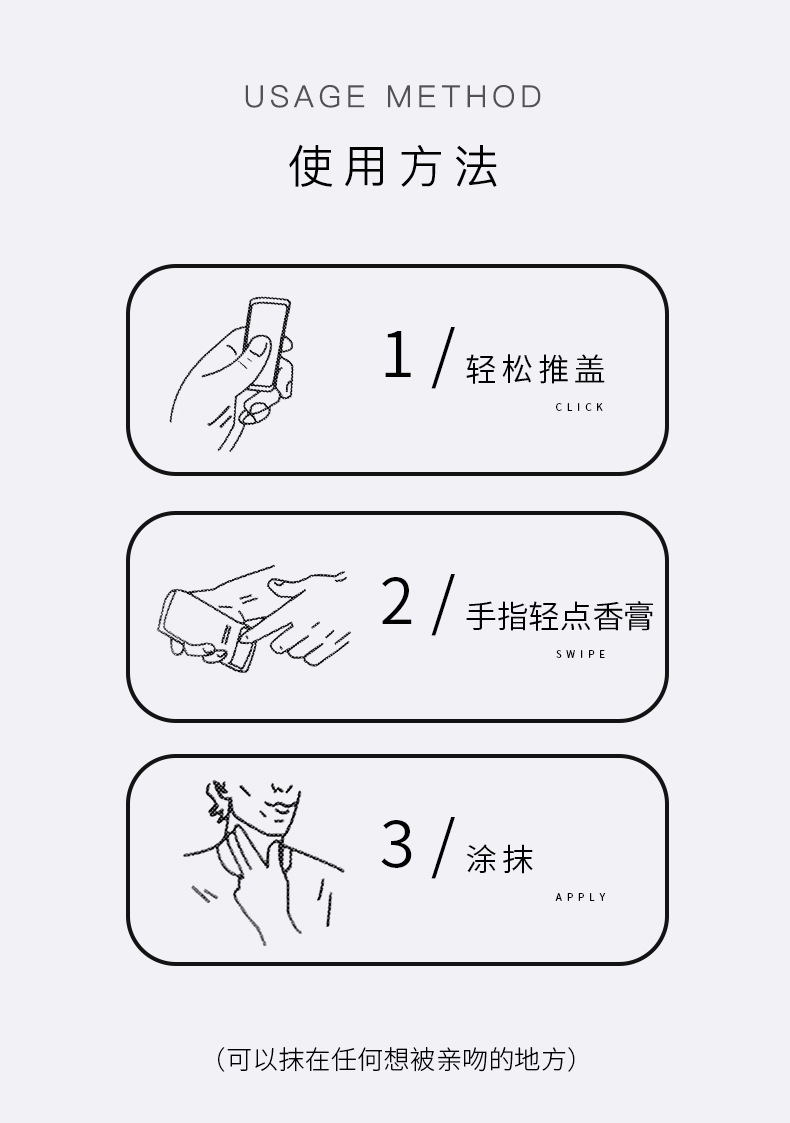 USAGE METHOD
使用方法

1 / 轻松推盖
CLICK

2 / 手指轻点香膏
SWIPE

3 / 涂抹
APPLY

（可以抹在任何想被亲吻的地方）