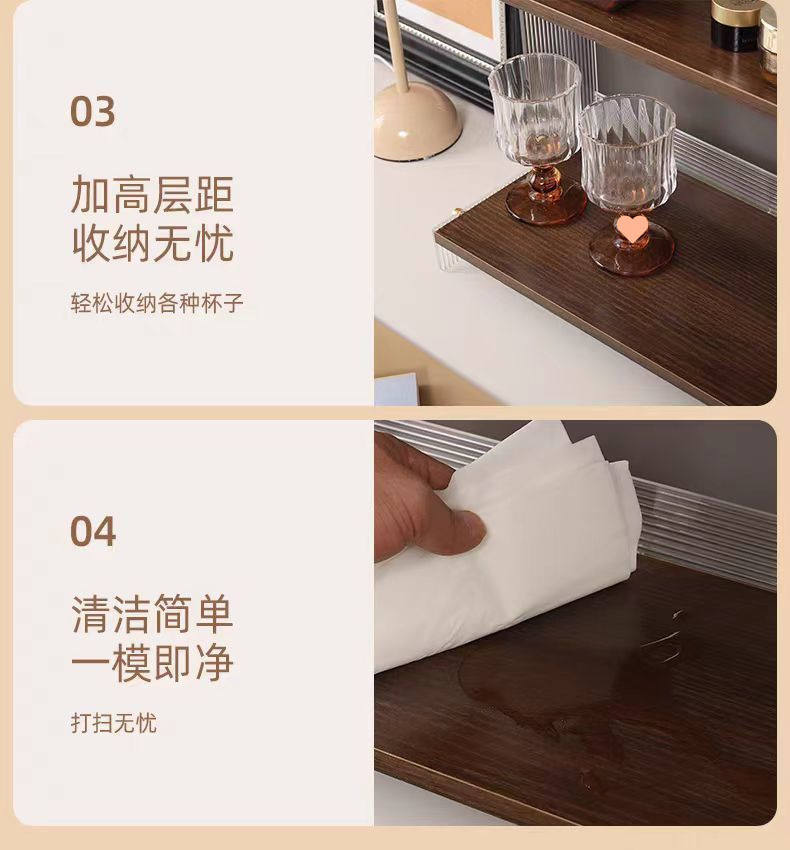 03

加高层距
收纳无忧

轻松收纳各种杯子

04

清洁简单
一模即净

打扫无忧