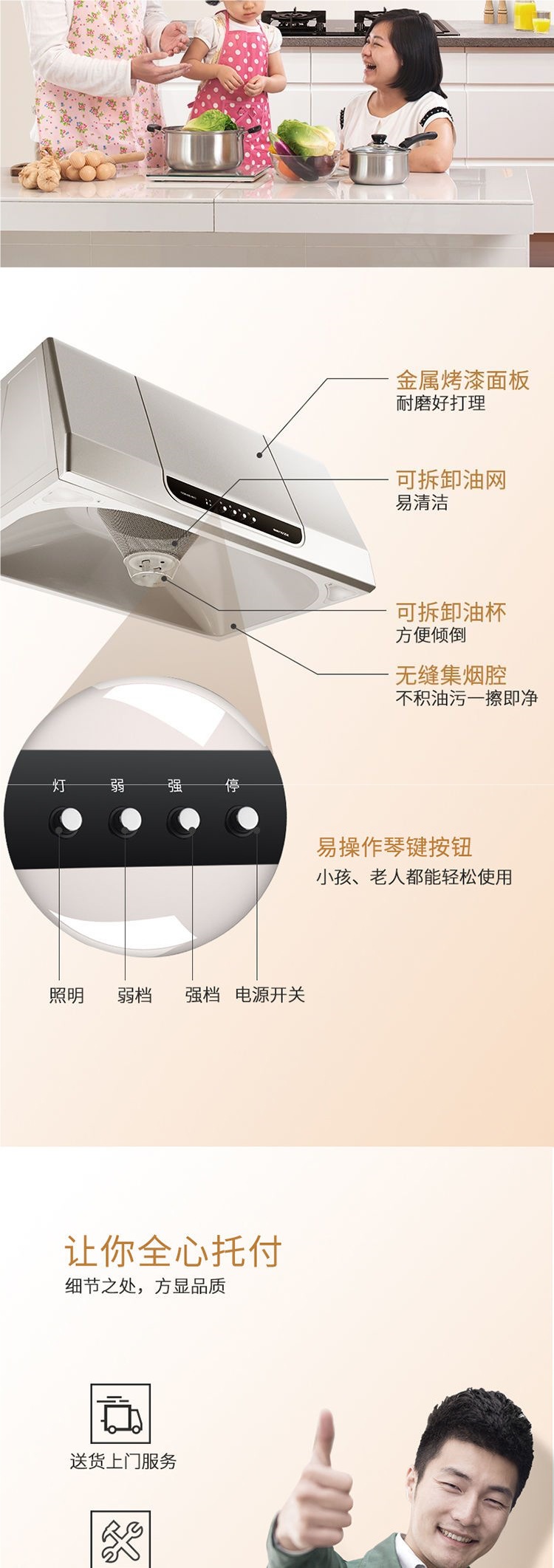 金属烤漆面板
耐磨好打理

可拆卸油网
易清洁

可拆卸油杯
方便倾倒

无缝集烟腔
不积油污一擦即净

灯 弱 强 停

易操作琴键按钮
小孩、老人都能轻松使用

照明 弱档 强档 电源开关

让你全心托付
细节之处，方显品质

送货上门服务