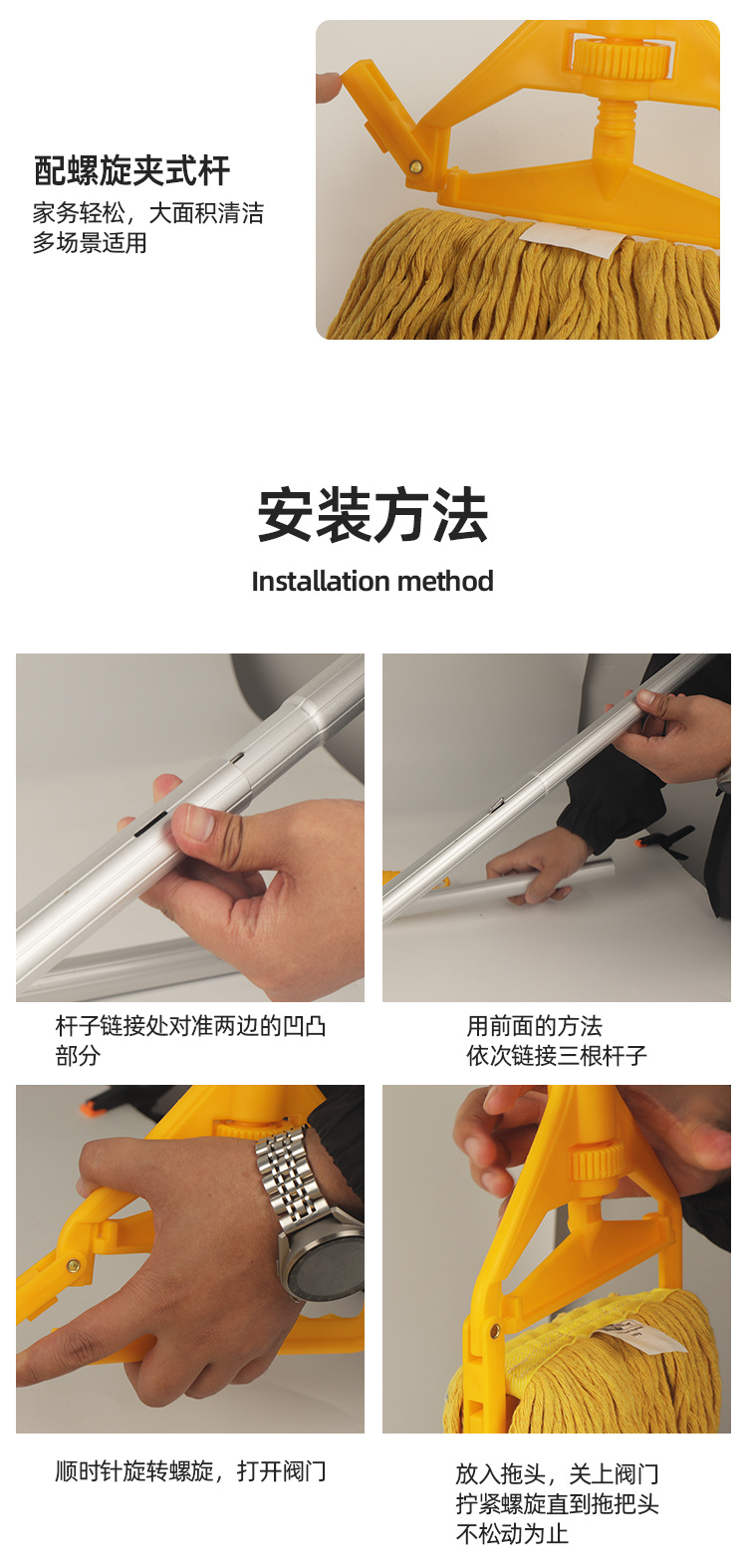 配螺旋夹式杆
家务轻松，大面积清洁
多场景适用

安装方法
Installation method

杆子链接处对准两边的凹凸部分

用前面的方法
依次链接三根杆子

顺时针旋转螺旋，打开阀门

放入拖头，关上阀门
拧紧螺旋直到拖把头
不松动为止