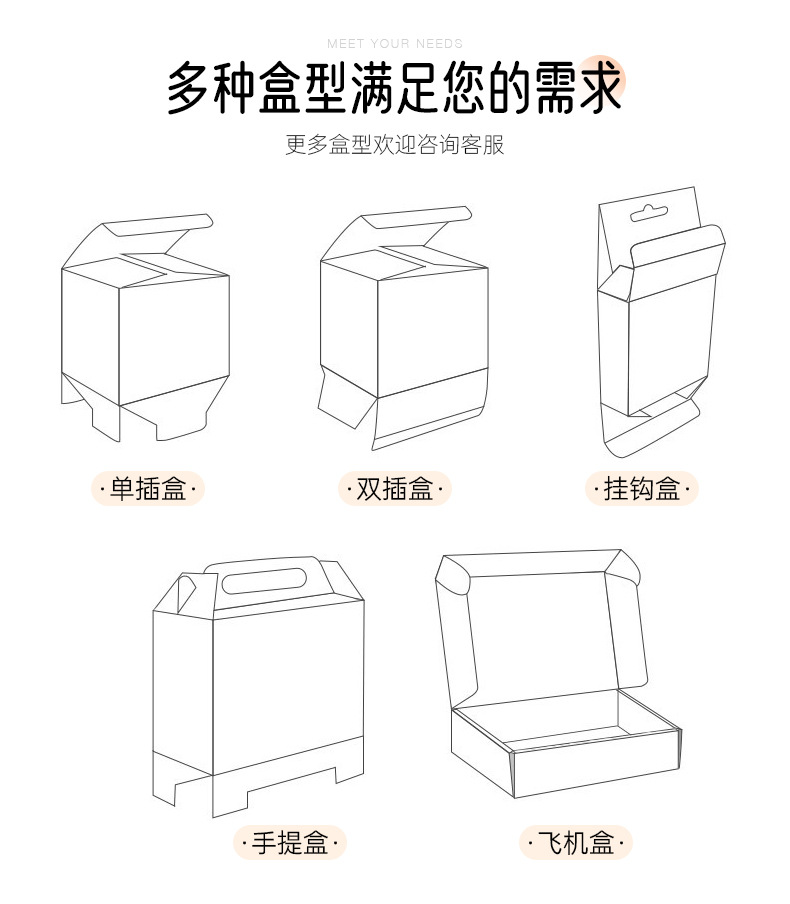 MEET YOUR NEEDS

多种盒型满足您的需求

更多盒型欢迎咨询客服

·单插盒·

·双插盒·

·挂钩盒·

·手提盒·

·飞机盒·