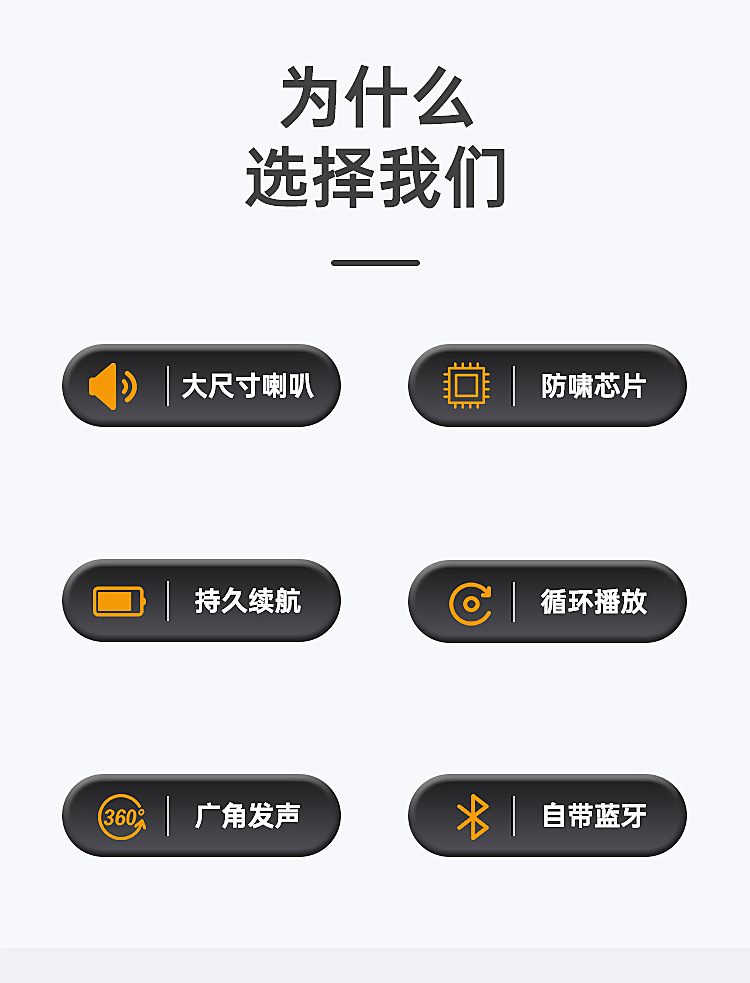 为什么
选择我们

大尺寸喇叭

防啸芯片

持久续航

循环播放

360°

广角发声

自带蓝牙