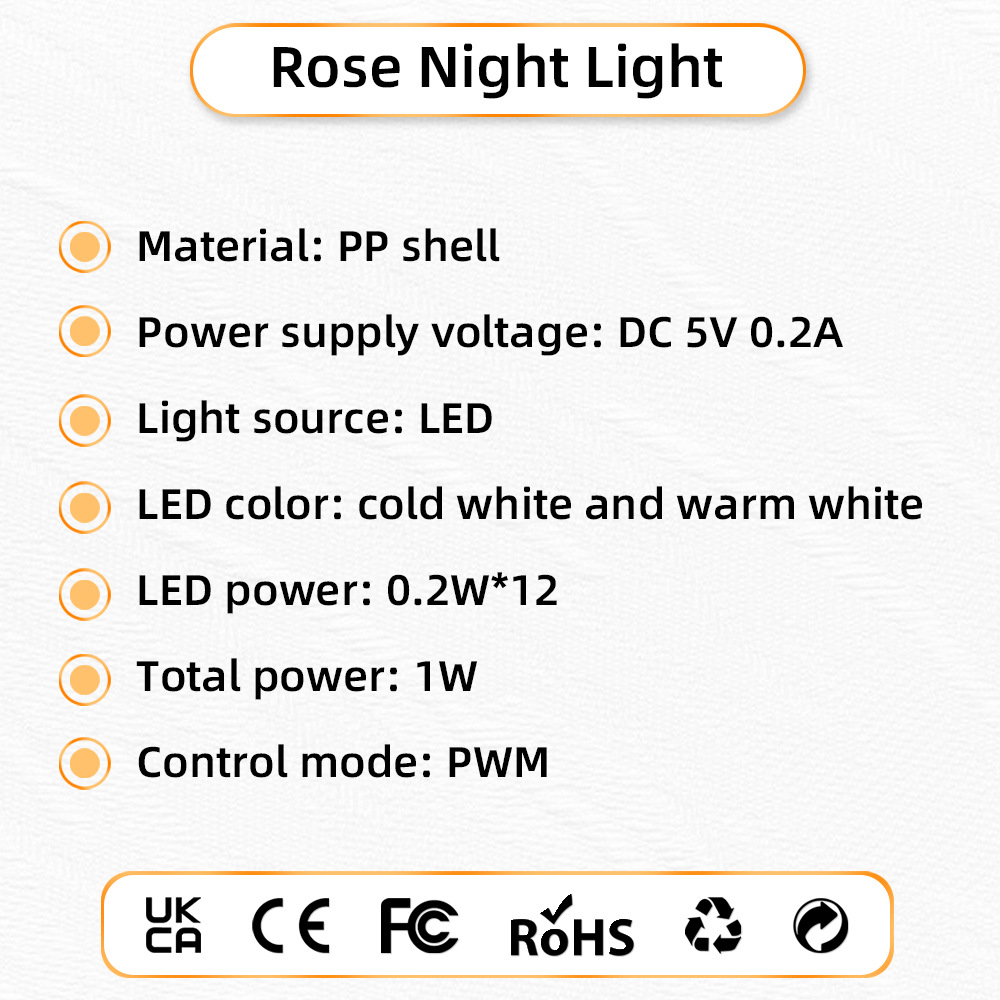 Rose Night Light

• Material: PP shell

• Power supply voltage: DC 5V 0.2A

• Light source: LED

• LED color: cold white and warm white

• LED power: 0.2W*12

• Total power: 1W

• Control mode: PWM

UK CA CE FC RoHS