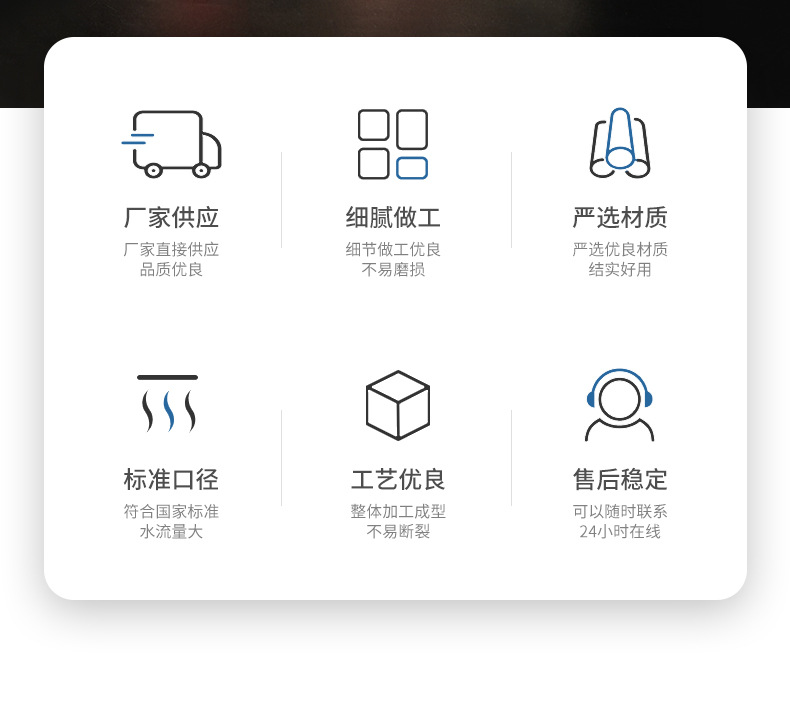 厂家供应

厂家直接供应
品质优良

细腻做工

细节做工优良
不易磨损

严选材质

严选优良材质
结实好用

标准口径

符合国家标准
水流量大

工艺优良

整体加工成型
不易断裂

售后稳定

可以随时联系
24小时在线