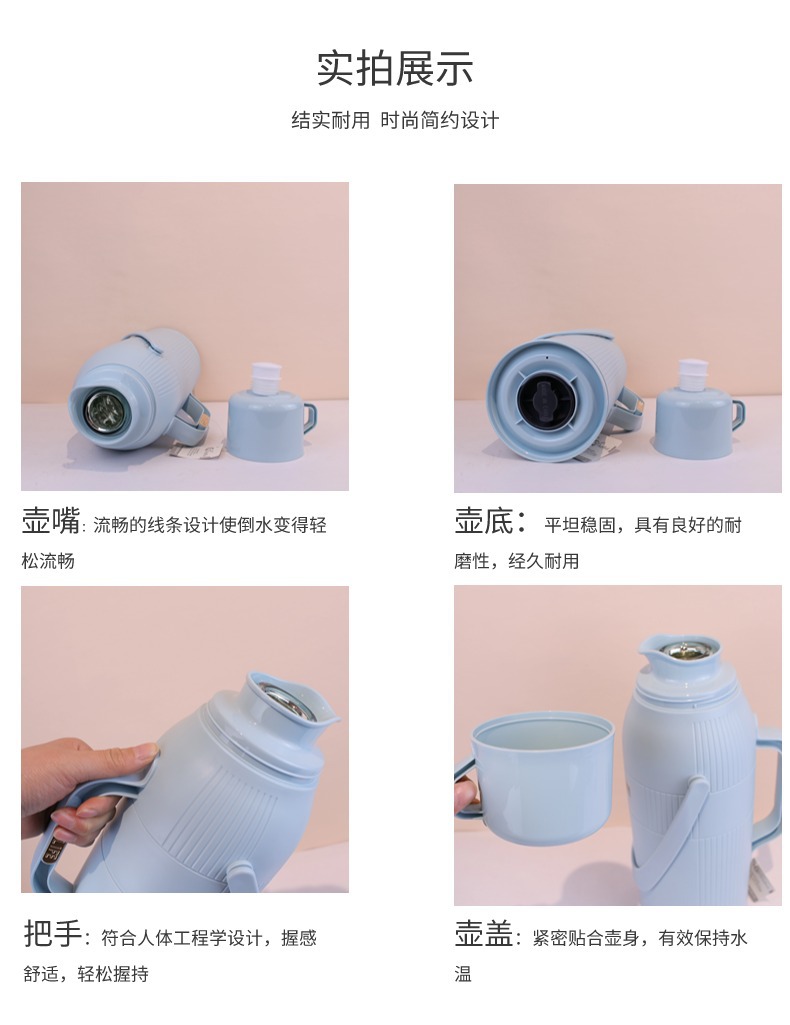 实拍展示

结实耐用 时尚简约设计

壶嘴: 流畅的线条设计使倒水变得轻松流畅

壶底： 平坦稳固，具有良好的耐磨性，经久耐用

把手: 符合人体工程学设计，握感舒适，轻松握持

壶盖: 紧密贴合壶身，有效保持水温