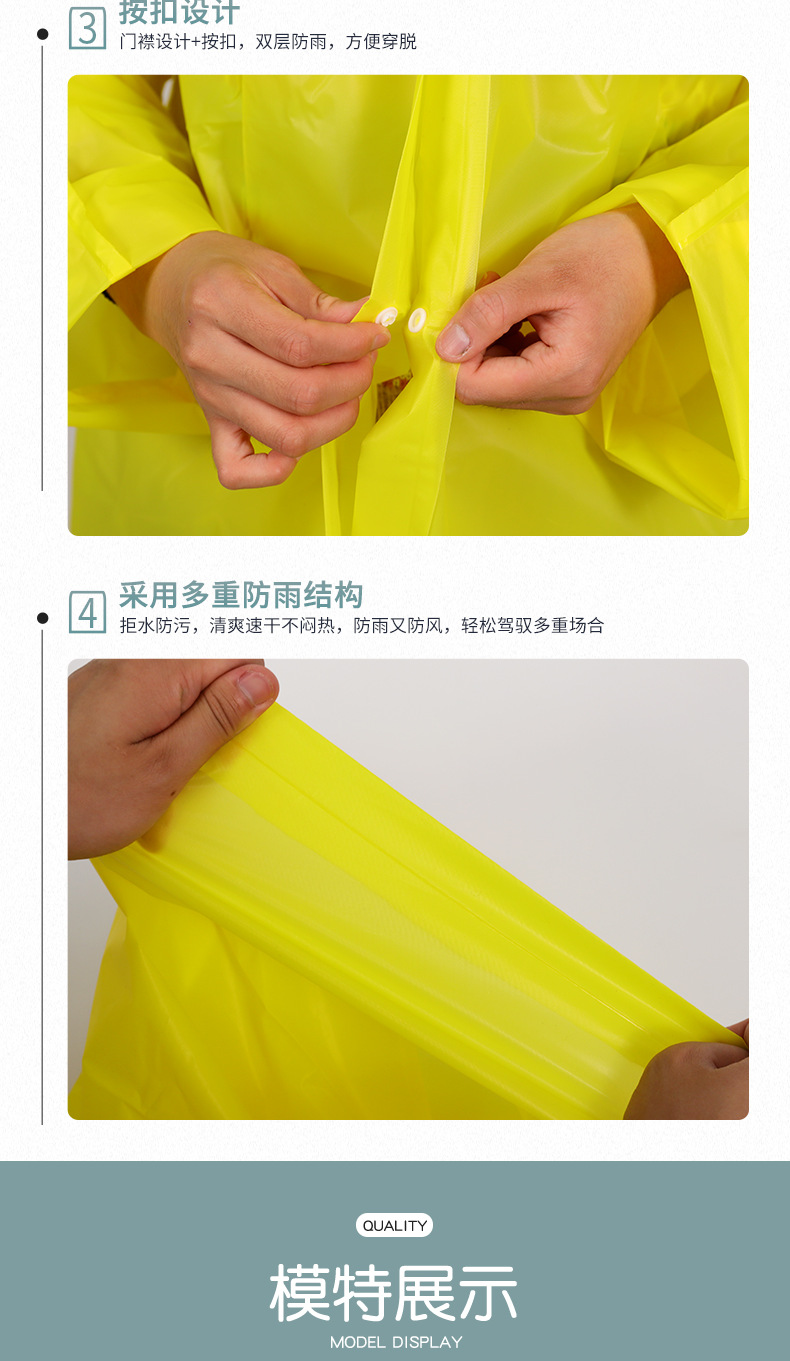 3 按扣设计
门襟设计+按扣，双层防雨，方便穿脱

4 采用多重防雨结构
拒水防污，清爽速干不闷热，防雨又防风，轻松驾驭多重场合

QUALITY
模特展示
MODEL DISPLAY