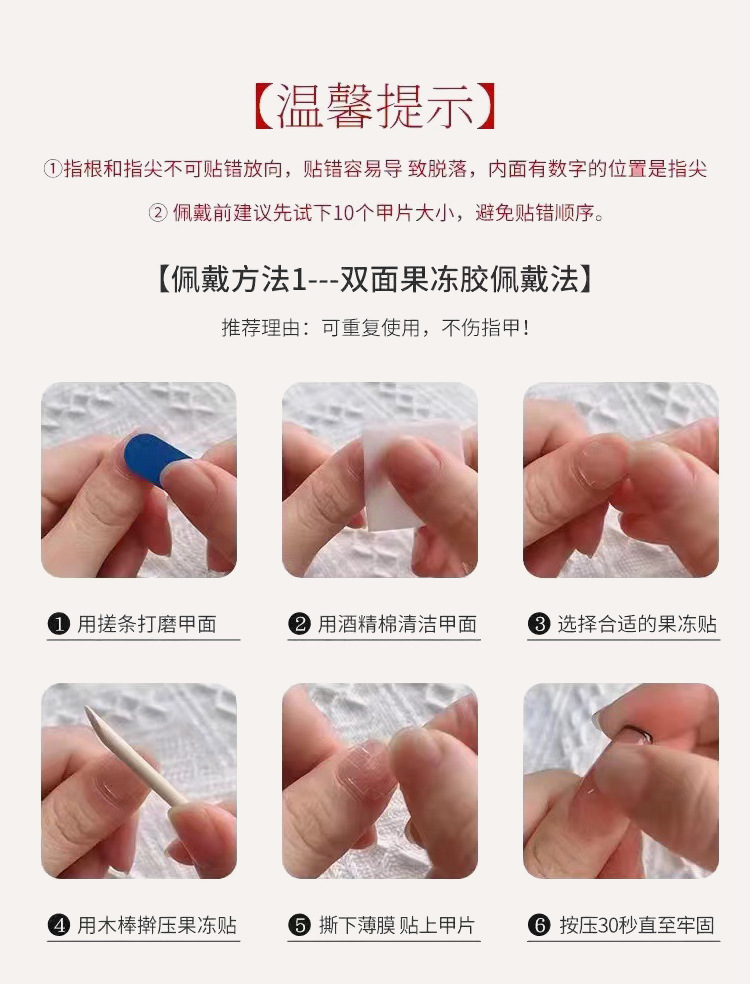 【温馨提示】

①指根和指尖不可贴错放向，贴错容易导 致脱落，内面有数字的位置是指尖

② 佩戴前建议先试下10个甲片大小，避免贴错顺序。

【佩戴方法1---双面果冻胶佩戴法】

推荐理由：可重复使用，不伤指甲！

❶ 用搓条打磨甲面

❷ 用酒精棉清洁甲面

❸ 选择合适的果冻贴

❹ 用木棒擀压果冻贴

❺ 撕下薄膜 贴上甲片

❻ 按压30秒直至牢固