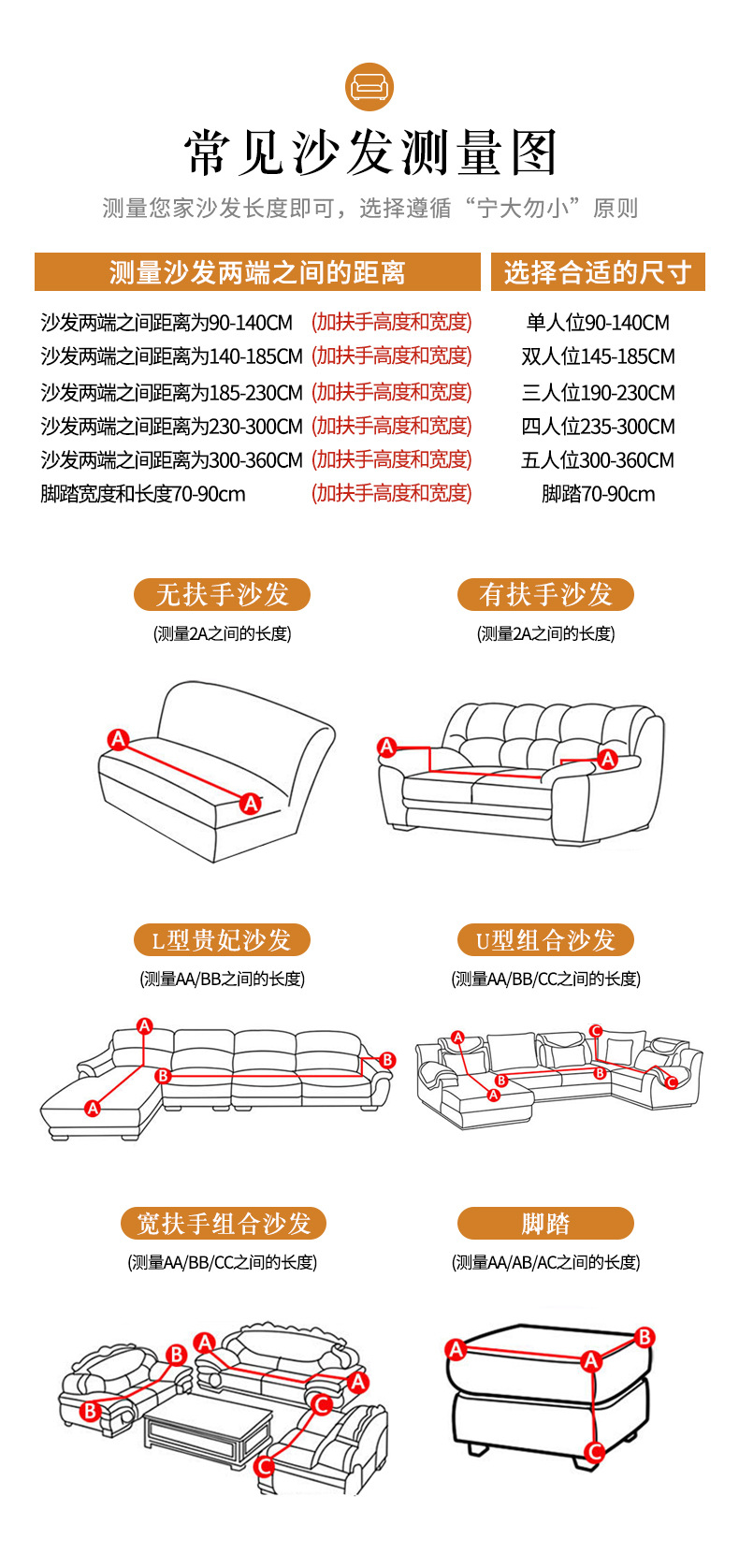 常见沙发测量图

测量您家沙发长度即可，选择遵循“宁大勿小”原则

| 测量沙发两端之间的距离 | | 选择合适的尺寸 |
|---|---|---|
| 沙发两端之间距离为90-140CM | (加扶手高度和宽度) | 单人位90-140CM |
| 沙发两端之间距离为140-185CM | (加扶手高度和宽度) | 双人位145-185CM |
| 沙发两端之间距离为185-230CM | (加扶手高度和宽度) | 三人位190-230CM |
| 沙发两端之间距离为230-300CM | (加扶手高度和宽度) | 四人位235-300CM |
| 沙发两端之间距离为300-360CM | (加扶手高度和宽度) | 五人位300-360CM |
| 脚踏宽度和长度70-90cm | (加扶手高度和宽度) | 脚踏70-90cm |

无扶手沙发
(测量2A之间的长度)

A A

有扶手沙发
(测量2A之间的长度)

A A

L型贵妃沙发
(测量AA/BB之间的长度)

A A B B

U型组合沙发
(测量AA/BB/CC之间的长度)

A A B B C C

宽扶手组合沙发
(测量AA/BB/CC之间的长度)

A A B B C C

脚踏
(测量AA/AB/AC之间的长度)

A A B C