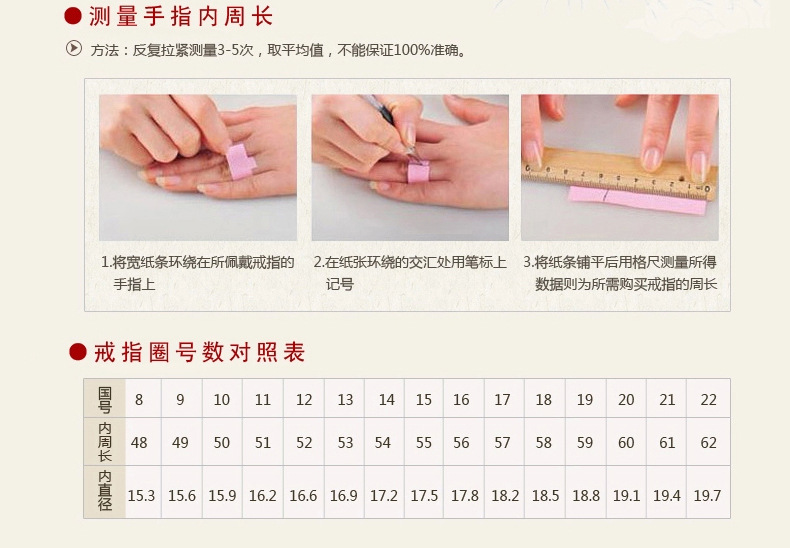 测量手指内周长

方法：反复拉紧测量3-5次，取平均值，不能保证100%准确。

1.将宽纸条环绕在所佩戴戒指的手指上

2.在纸张环绕的交汇处用笔标上记号

3.将纸条铺平后用格尺测量所得数据则为所需购买戒指的周长

戒指圈号数对照表

| 国号 | 8 | 9 | 10 | 11 | 12 | 13 | 14 | 15 | 16 | 17 | 18 | 19 | 20 | 21 | 22 |
|---|---|---|---|---|---|---|---|---|---|---|---|---|---|---|---|
| 内周长 | 48 | 49 | 50 | 51 | 52 | 53 | 54 | 55 | 56 | 57 | 58 | 59 | 60 | 61 | 62 |
| 内直径 | 15.3 | 15.6 | 15.9 | 16.2 | 16.6 | 16.9 | 17.2 | 17.5 | 17.8 | 18.2 | 18.5 | 18.8 | 19.1 | 19.4 | 19.7 |