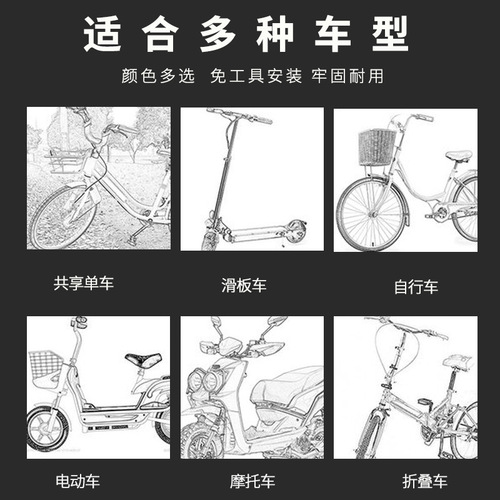 适合多种车型

颜色多选 免工具安装 牢固耐用

共享单车

滑板车

自行车

电动车

摩托车

折叠车