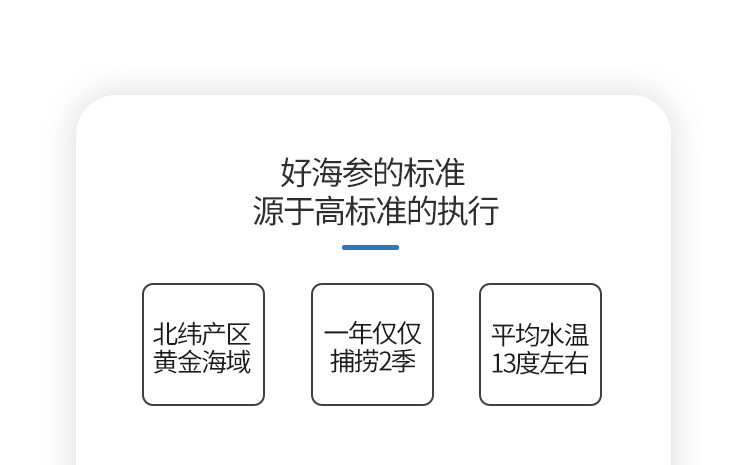 好海参的标准
源于高标准的执行

北纬产区
黄金海域

一年仅仅
捕捞2季

平均水温
13度左右