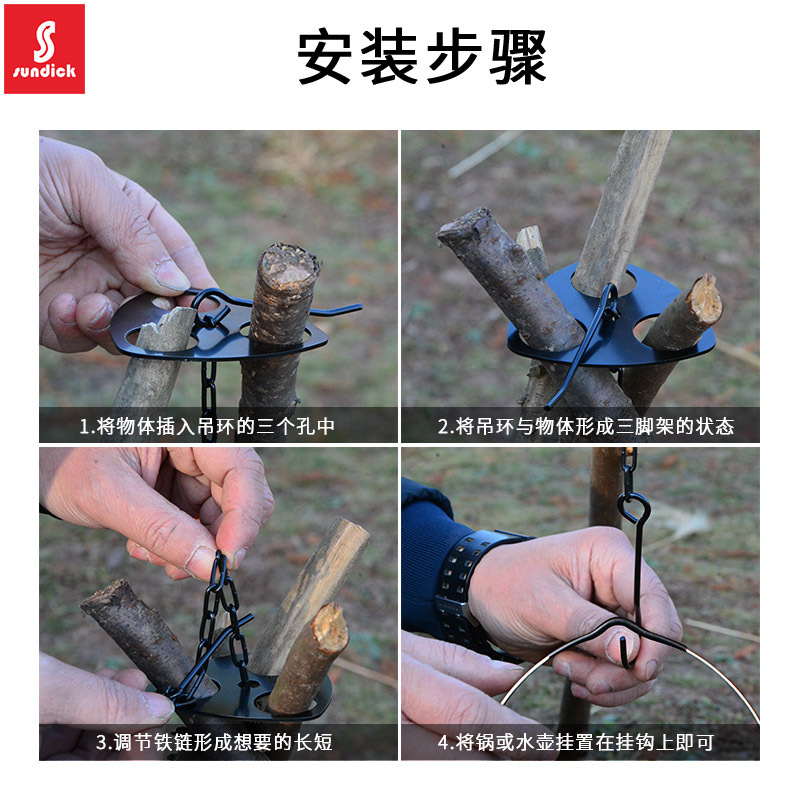 S sundick

安装步骤

1.将物体插入吊环的三个孔中

2.将吊环与物体形成三脚架的状态

3.调节铁链形成想要的长短

4.将锅或水壶挂置在挂钩上即可