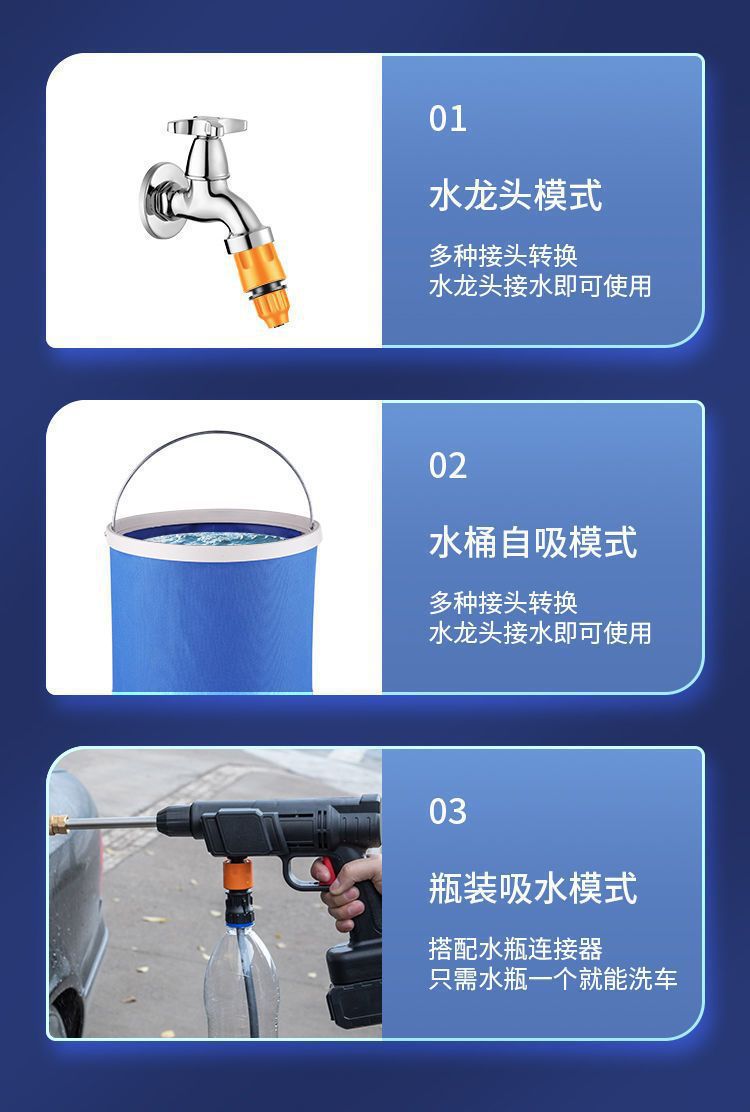 01

水龙头模式

多种接头转换
水龙头接水即可使用

02

水桶自吸模式

多种接头转换
水龙头接水即可使用

03

瓶装吸水模式

搭配水瓶连接器
只需水瓶一个就能洗车