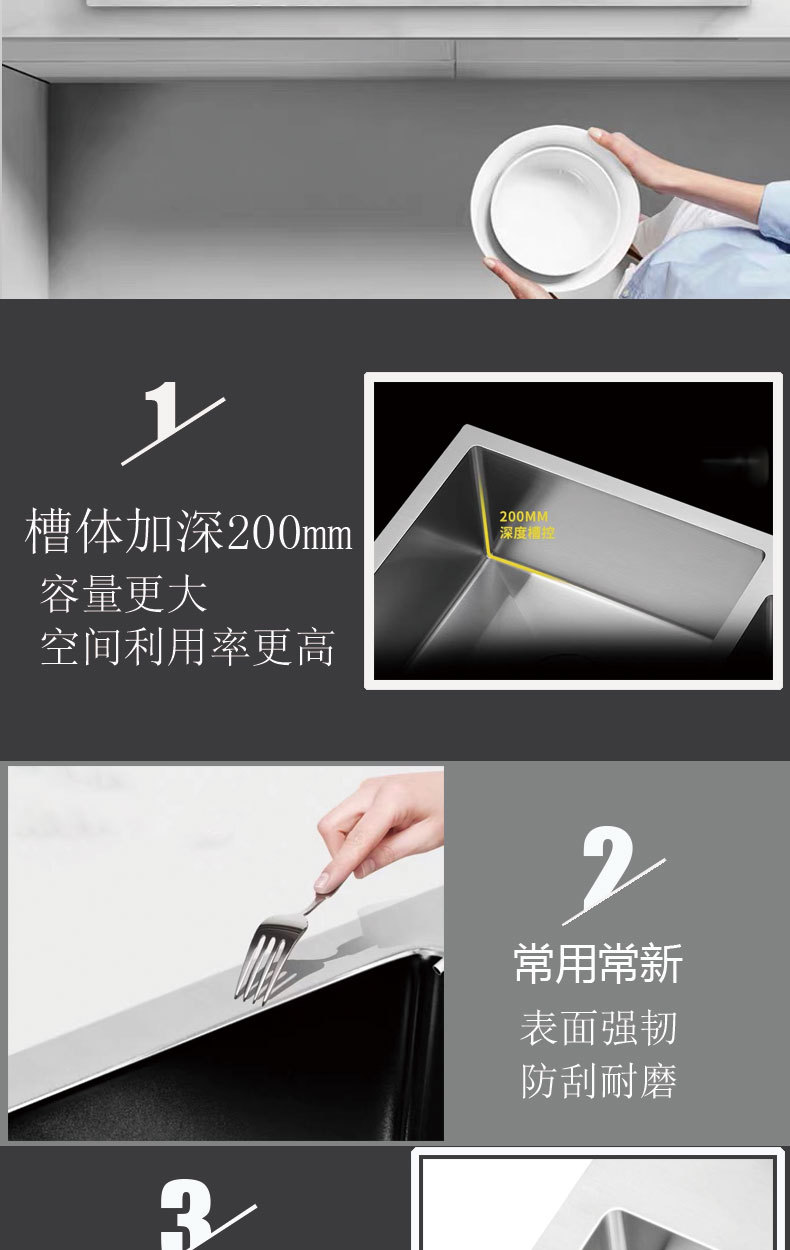 1

槽体加深200mm
容量更大
空间利用率更高

200MM
深度槽控

2

常用常新
表面强韧
防刮耐磨

3