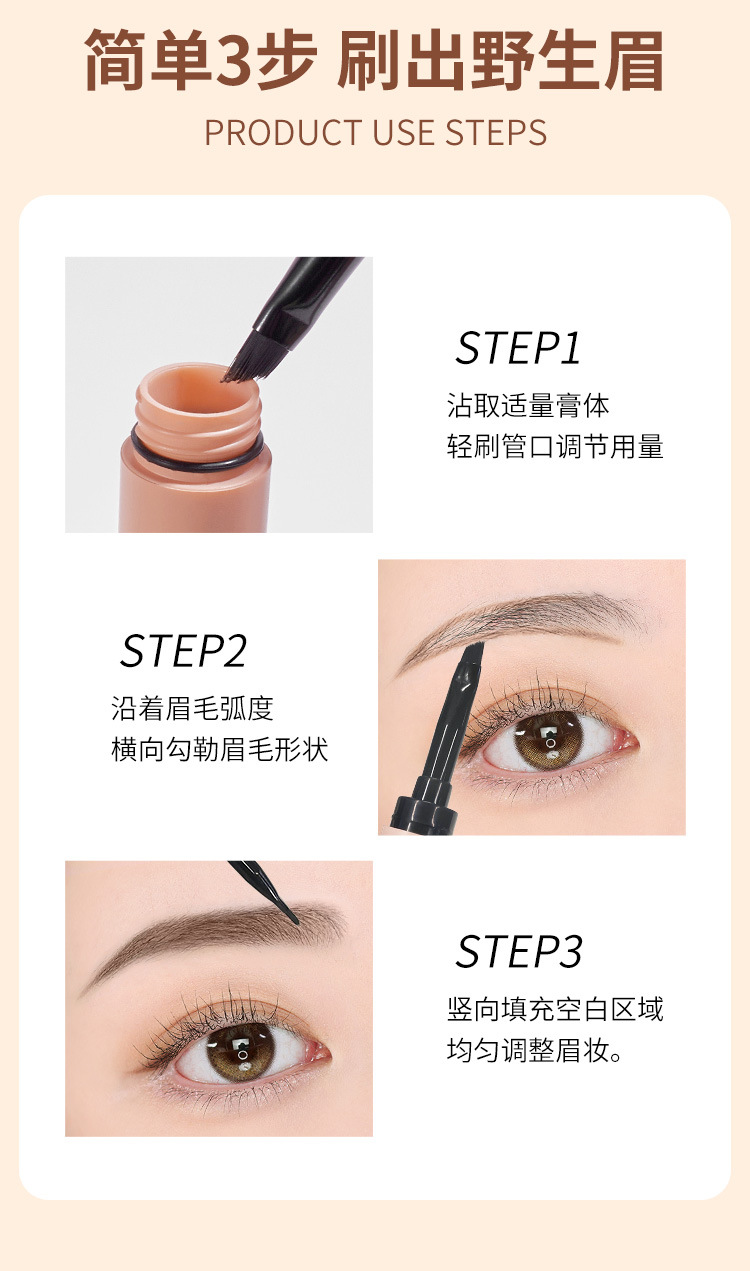 简单3步 刷出野生眉
PRODUCT USE STEPS

STEP1
沾取适量膏体
轻刷管口调节用量

STEP2
沿着眉毛弧度
横向勾勒眉毛形状

STEP3
竖向填充空白区域
均匀调整眉妆。