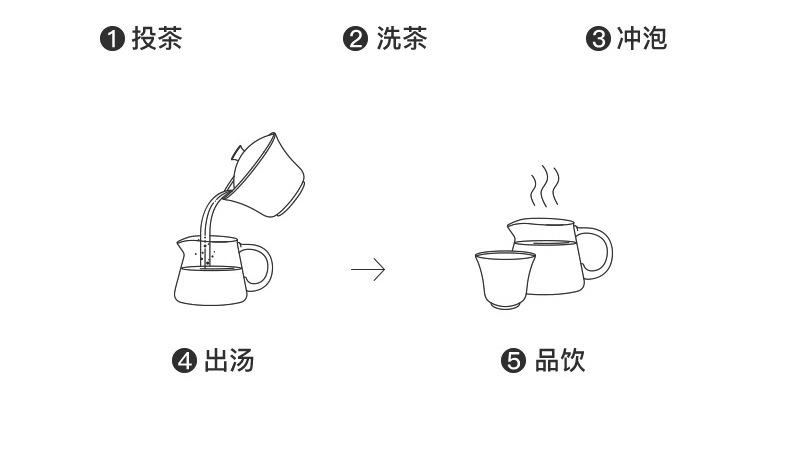 ❶ 投茶

❷ 洗茶

❸ 冲泡

❹ 出汤

❺ 品饮