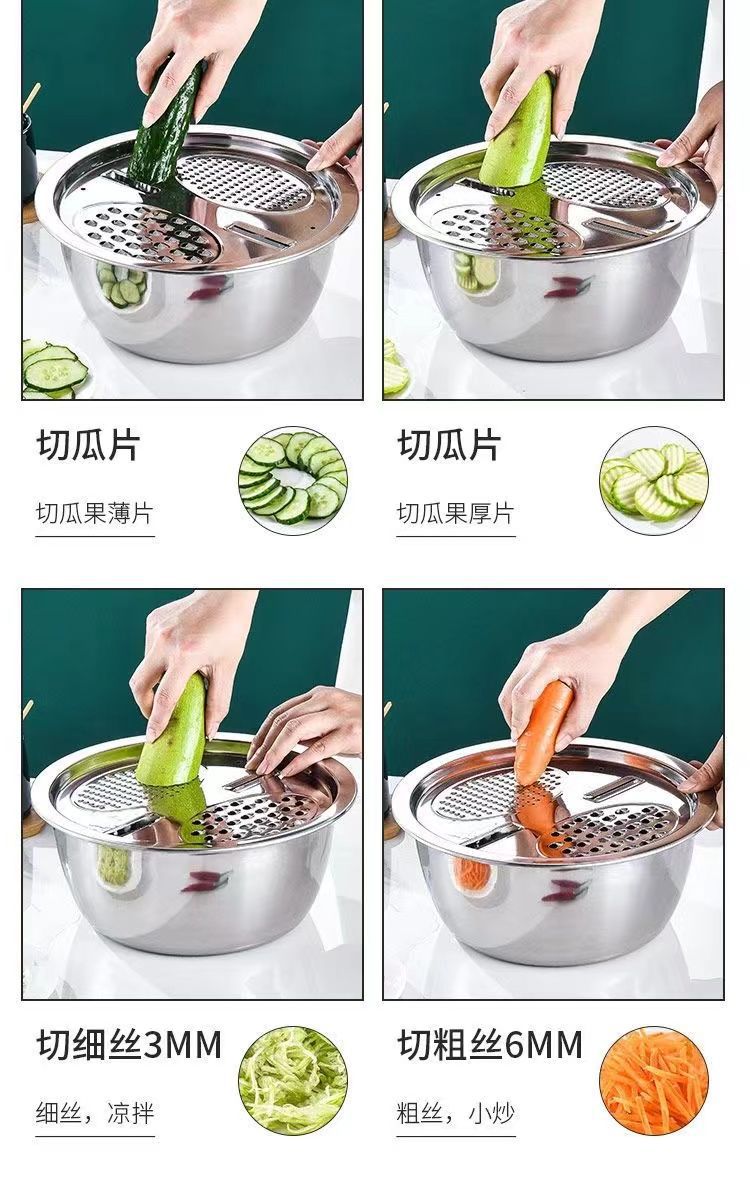 切瓜片

切瓜果薄片

切瓜片

切瓜果厚片

切细丝3MM

细丝，凉拌

切粗丝6MM

粗丝，小炒