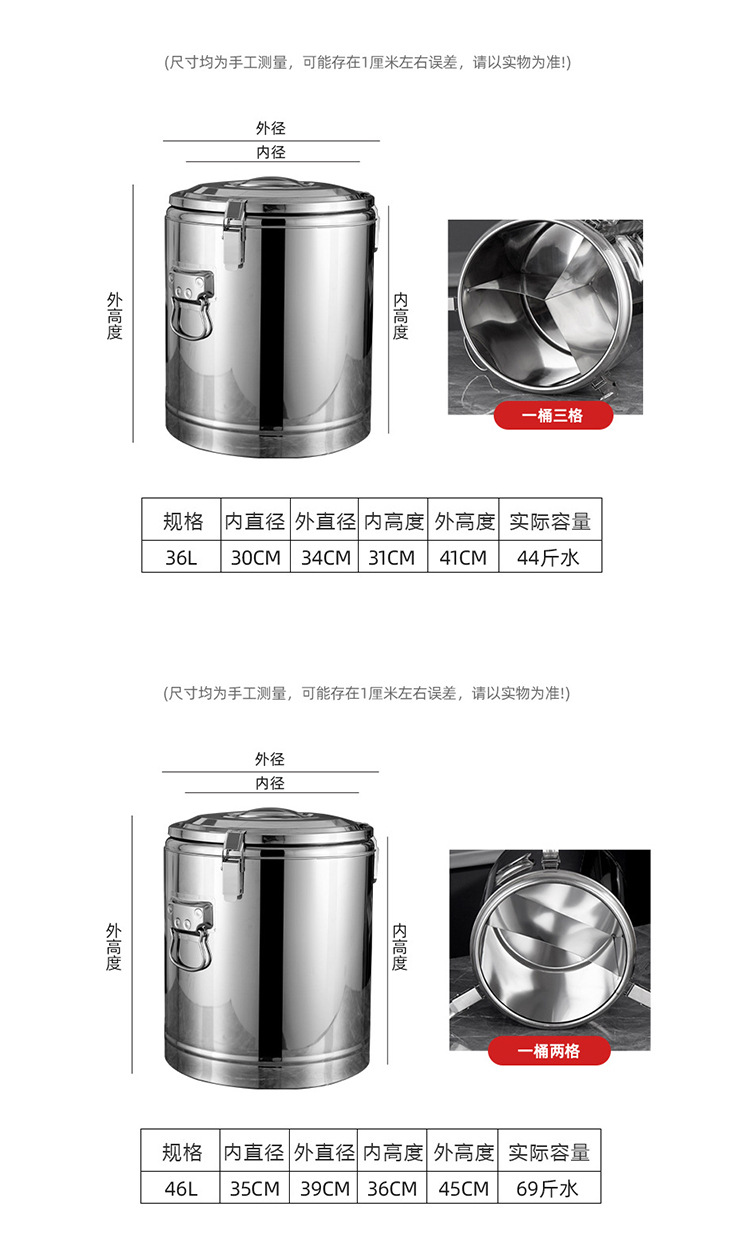 (尺寸均为手工测量，可能存在1厘米左右误差，请以实物为准!)

外径

内径

外高度

内高度

一桶三格

| 规格 | 内直径 | 外直径 | 内高度 | 外高度 | 实际容量 |
|---|---|---|---|---|---|
| 36L | 30CM | 34CM | 31CM | 41CM | 44斤水 |

(尺寸均为手工测量，可能存在1厘米左右误差，请以实物为准!)

外径

内径

外高度

内高度

一桶两格

| 规格 | 内直径 | 外直径 | 内高度 | 外高度 | 实际容量 |
|---|---|---|---|---|---|
| 46L | 35CM | 39CM | 36CM | 45CM | 69斤水 |