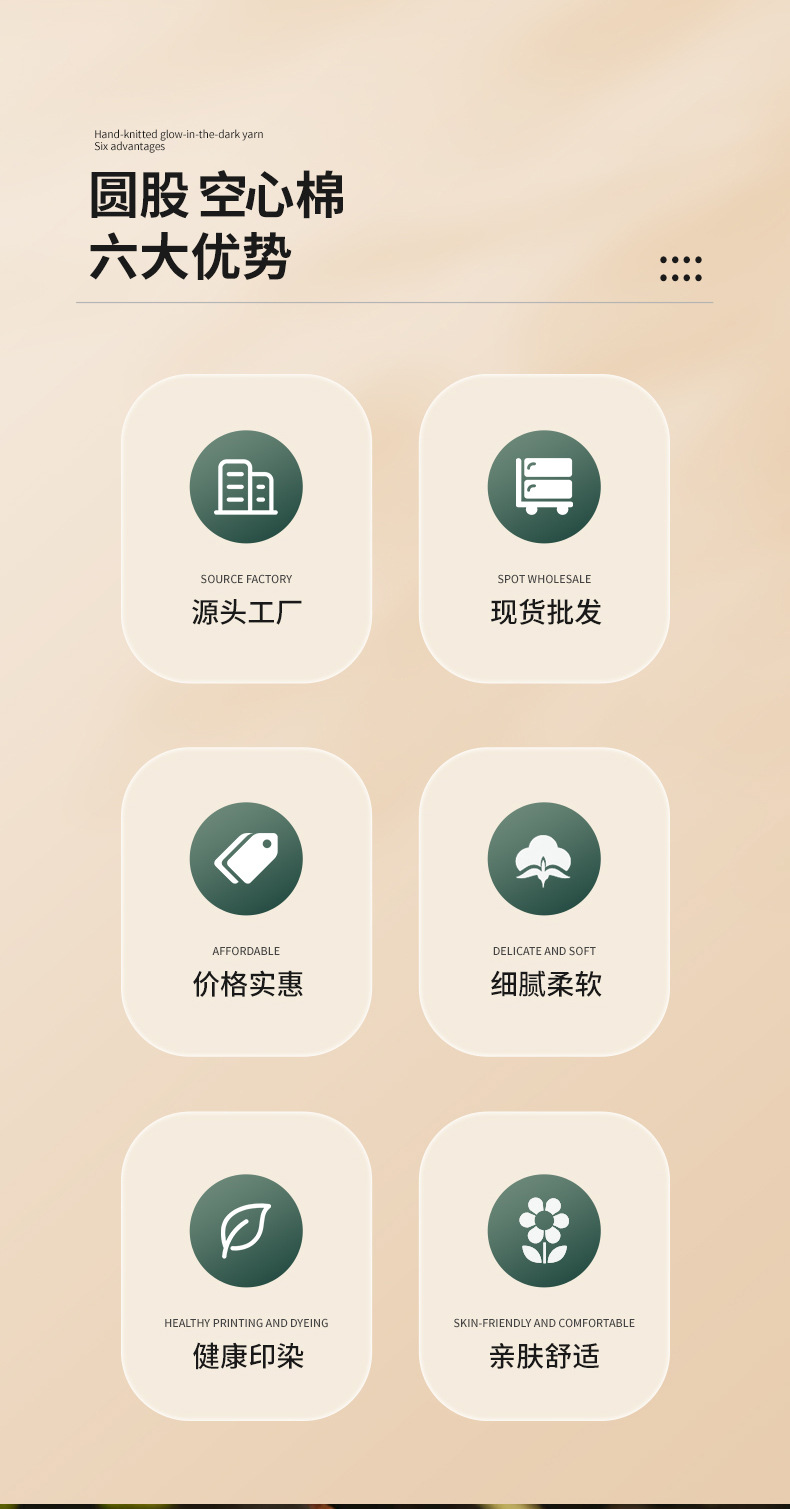 Hand-knitted glow-in-the-dark yarn
Six advantages

圆股 空心棉
六大优势

SOURCE FACTORY
源头工厂

SPOT WHOLESALE
现货批发

AFFORDABLE
价格实惠

DELICATE AND SOFT
细腻柔软

HEALTHY PRINTING AND DYEING
健康印染

SKIN-FRIENDLY AND COMFORTABLE
亲肤舒适