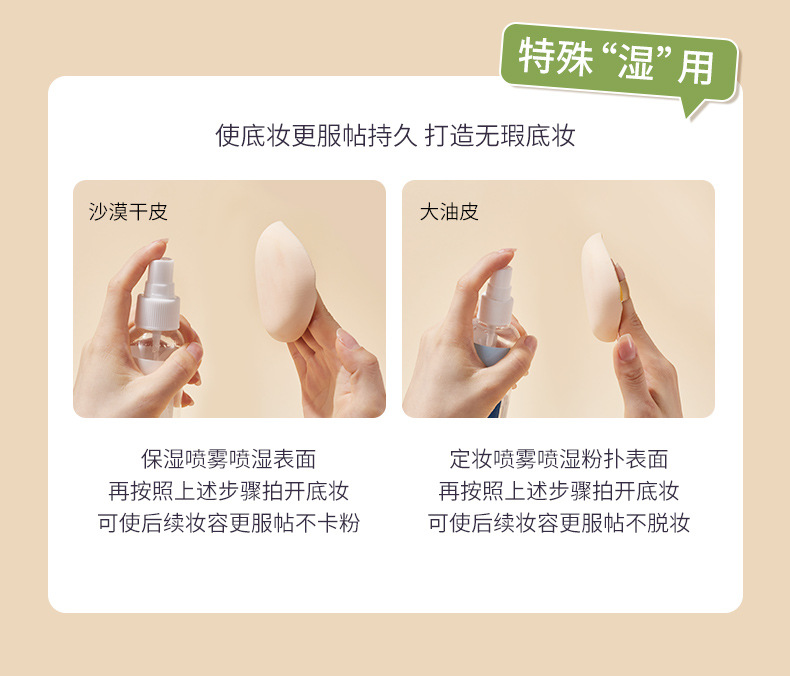 特殊“湿”用

使底妆更服帖持久 打造无瑕底妆

沙漠干皮

保湿喷雾喷湿表面
再按照上述步骤拍开底妆
可使后续妆容更服帖不卡粉

大油皮

定妆喷雾喷湿粉扑表面
再按照上述步骤拍开底妆
可使后续妆容更服帖不脱妆