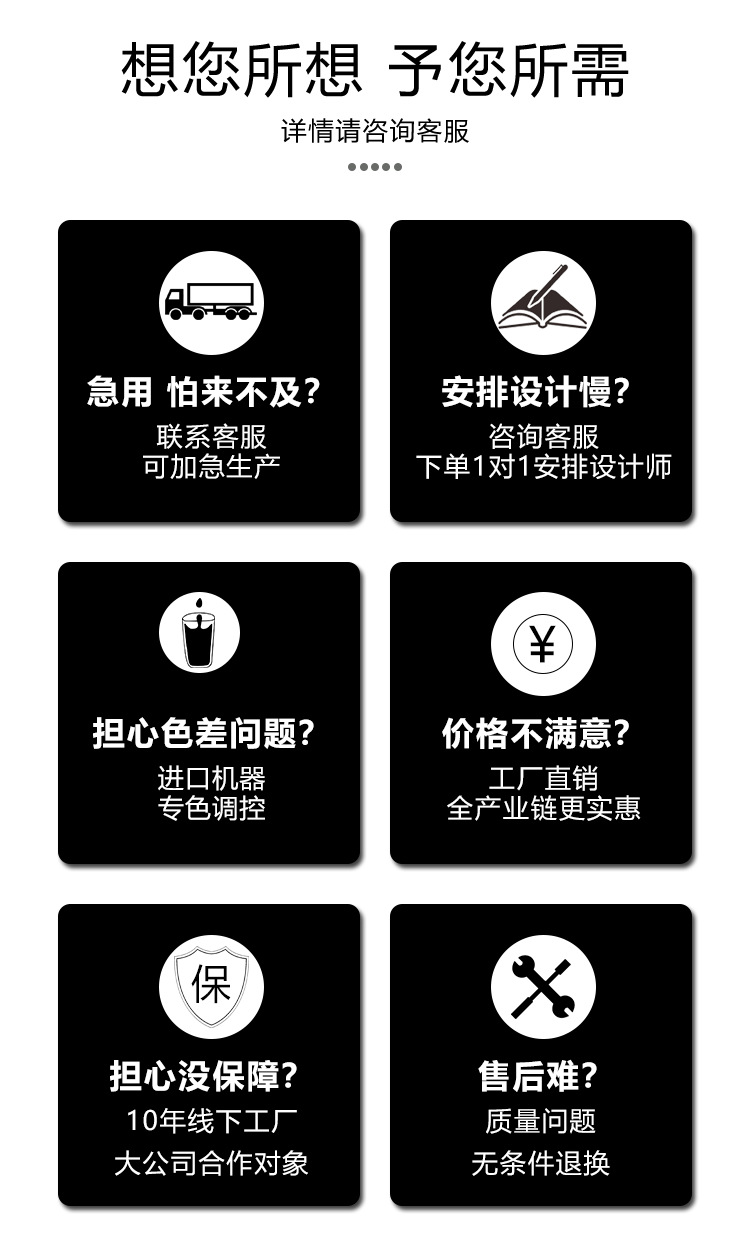 想您所想 予您所需

详情请咨询客服

急用 怕来不及?
联系客服
可加急生产

安排设计慢?
咨询客服
下单1对1安排设计师

担心色差问题?
进口机器
专色调控

¥

价格不满意?
工厂直销
全产业链更实惠

保

担心没保障?
10年线下工厂
大公司合作对象

售后难?
质量问题
无条件退换