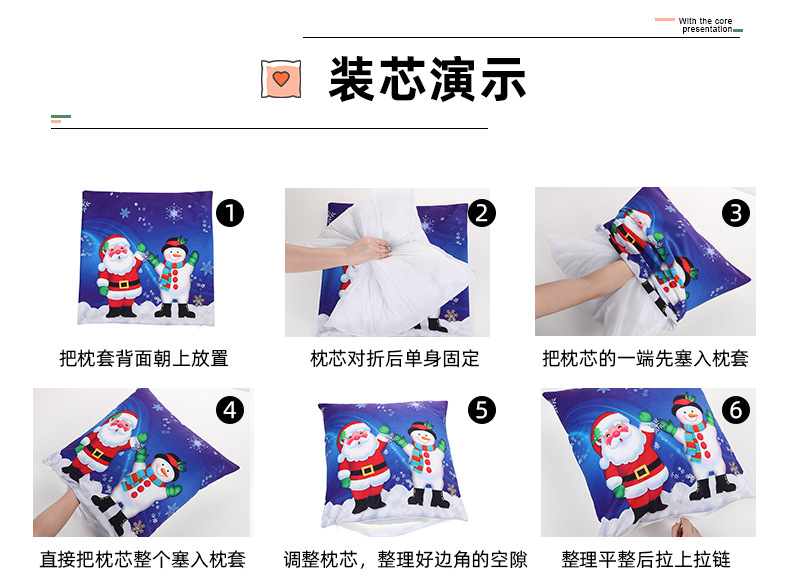 With the core presentation

装芯演示

1
把枕套背面朝上放置

2
枕芯对折后单身固定

3
把枕芯的一端先塞入枕套

4
直接把枕芯整个塞入枕套

5
调整枕芯，整理好边角的空隙

6
整理平整后拉上拉链