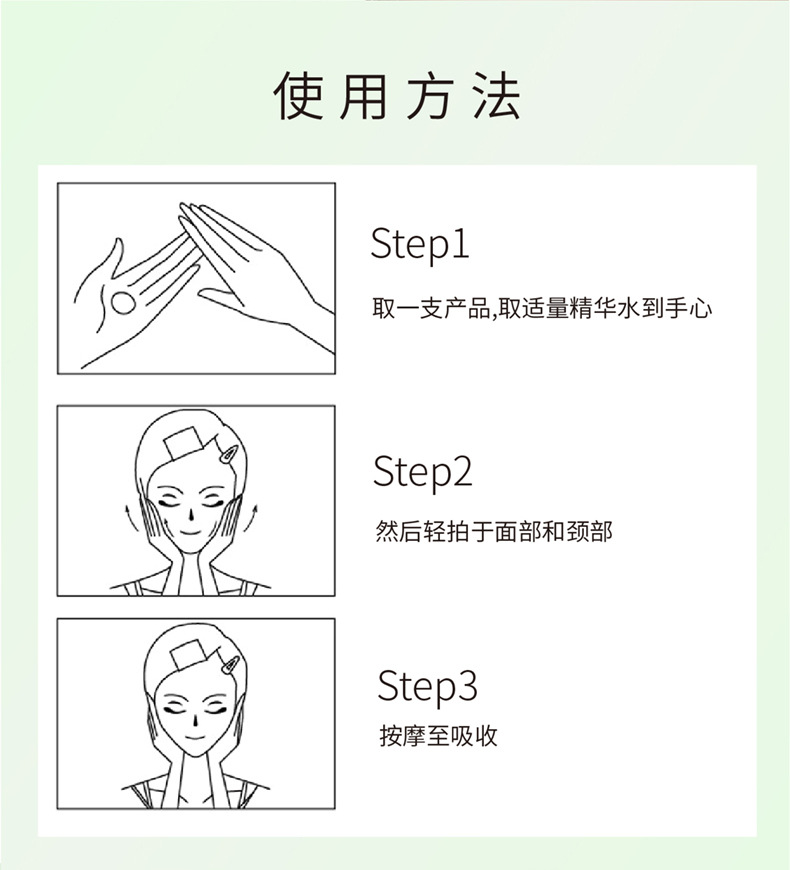 使用方法

Step1

取一支产品,取适量精华水到手心

Step2

然后轻拍于面部和颈部

Step3

按摩至吸收