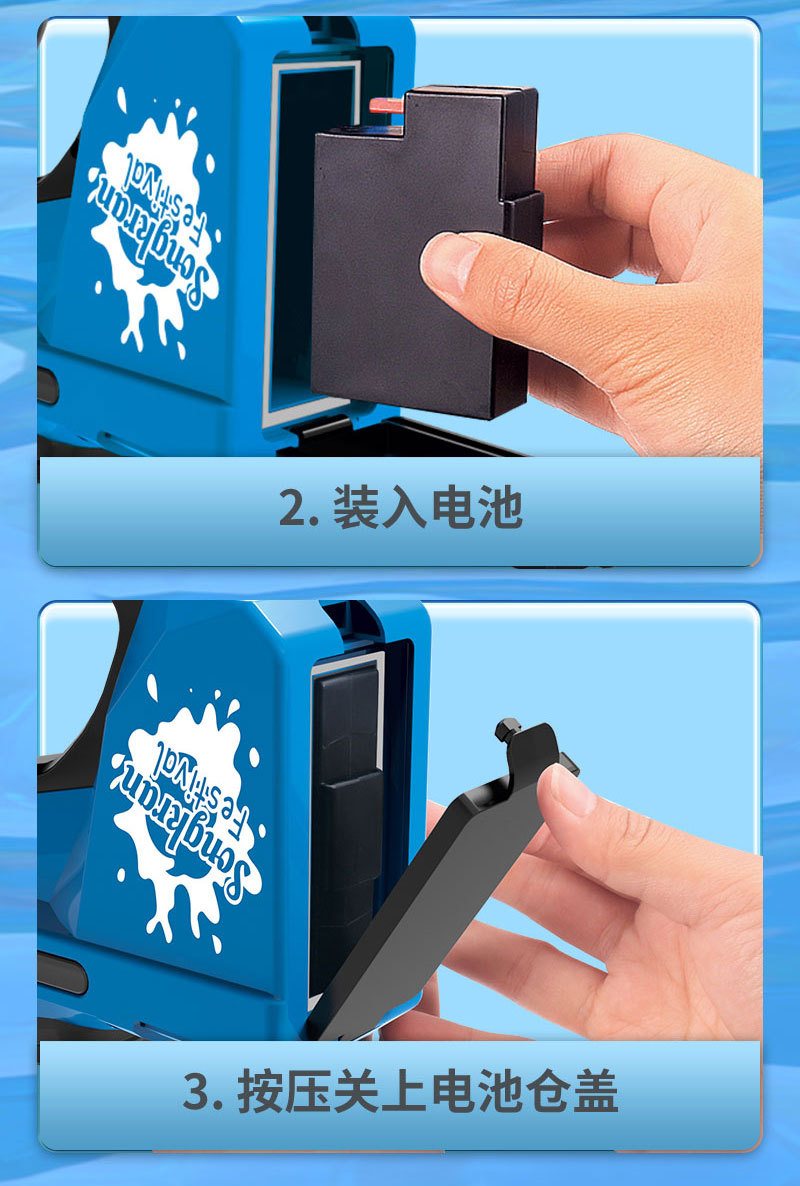 Songkran Festival

2. 装入电池

Songkran Festival

3. 按压关上电池仓盖