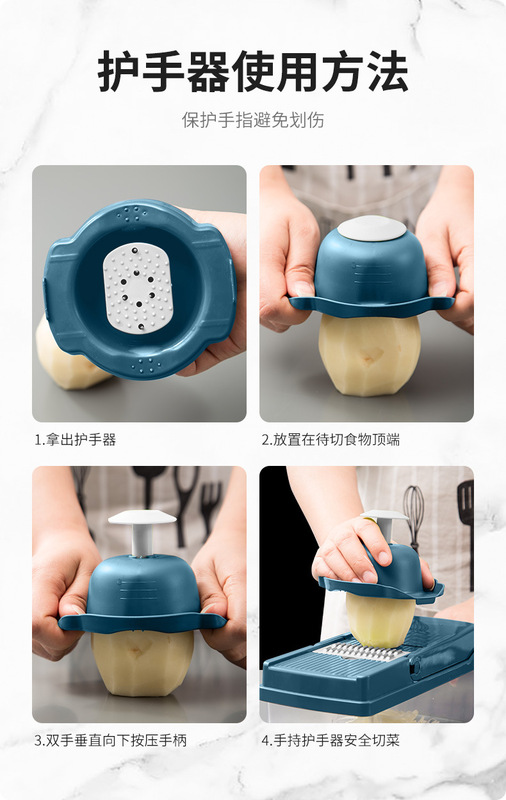 护手器使用方法

保护手指避免划伤

1.拿出护手器

2.放置在待切食物顶端

3.双手垂直向下按压手柄

4.手持护手器安全切菜