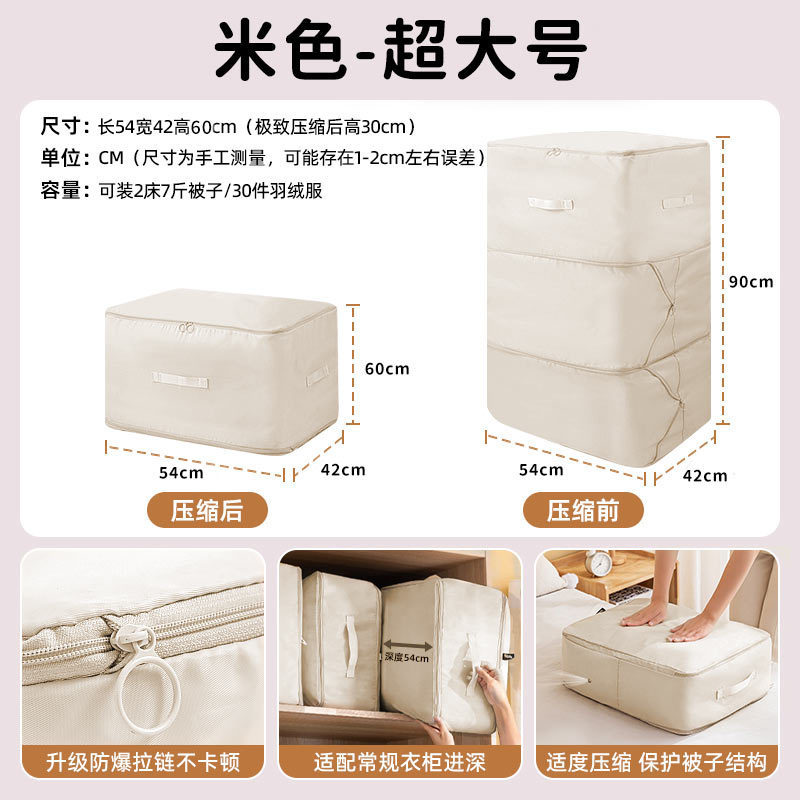 米色-超大号

尺寸：长54宽42高60cm（极致压缩后高30cm）
单位：CM（尺寸为手工测量，可能存在1-2cm左右误差）
容量：可装2床7斤被子/30件羽绒服

60cm
54cm
42cm
压缩后

90cm
54cm
42cm
压缩前

升级防爆拉链不卡顿

深度54cm
适配常规衣柜进深

适度压缩 保护被子结构