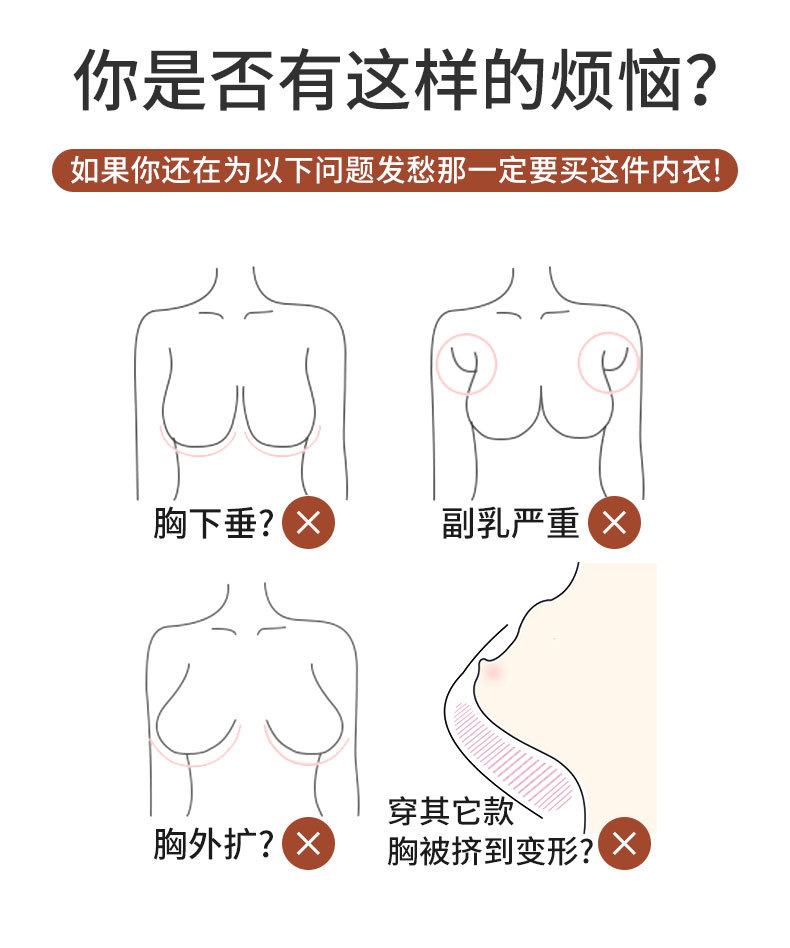 你是否有这样的烦恼?

如果你还在为以下问题发愁那一定要买这件内衣!

胸下垂?

副乳严重

胸外扩?

穿其它款
胸被挤到变形?