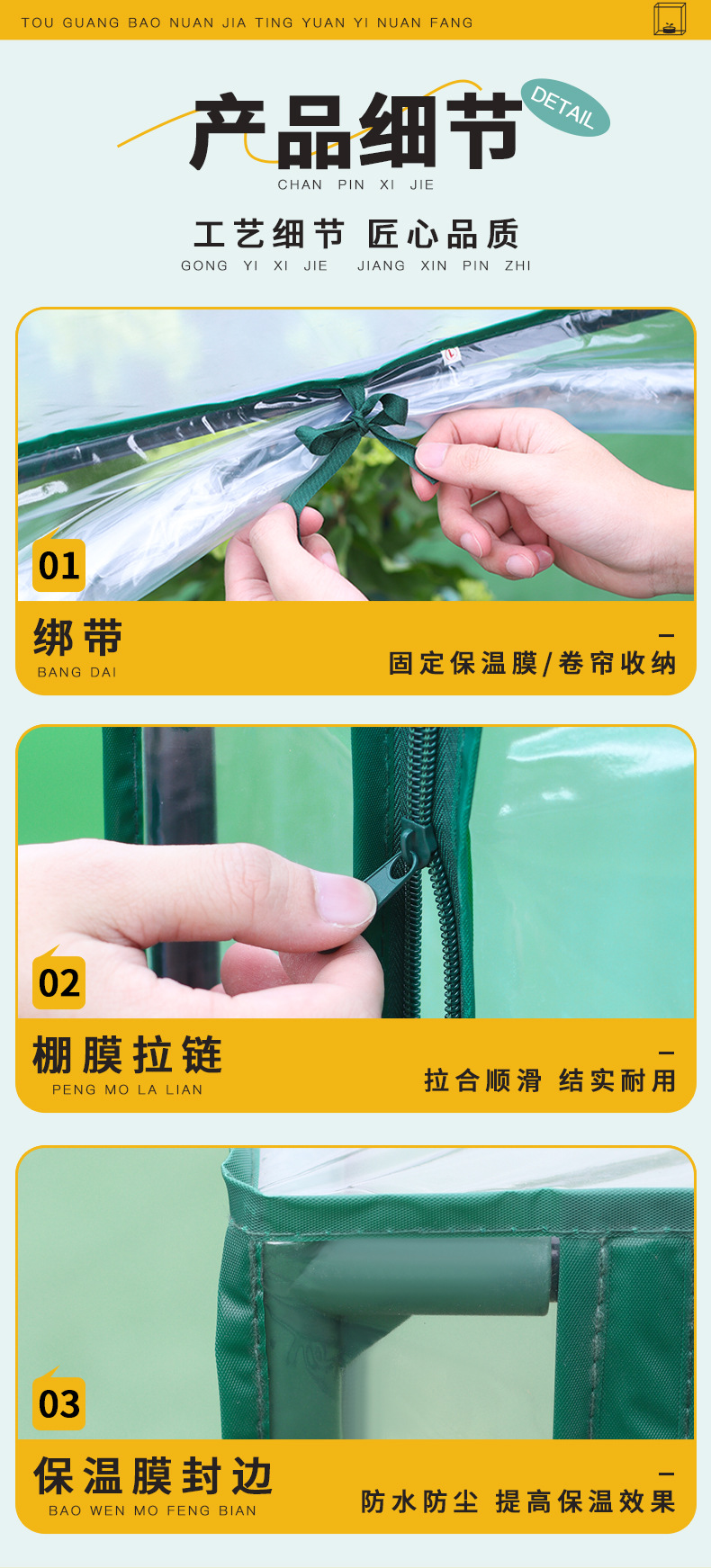 TOU GUANG BAO NUAN JIA TING YUAN YI NUAN FANG

产品细节
DETAIL
CHAN PIN XI JIE

工艺细节 匠心品质
GONG YI XI JIE JIANG XIN PIN ZHI

01
绑带
BANG DAI
固定保温膜/卷帘收纳

02
棚膜拉链
PENG MO LA LIAN
拉合顺滑 结实耐用

03
保温膜封边
BAO WEN MO FENG BIAN
防水防尘 提高保温效果