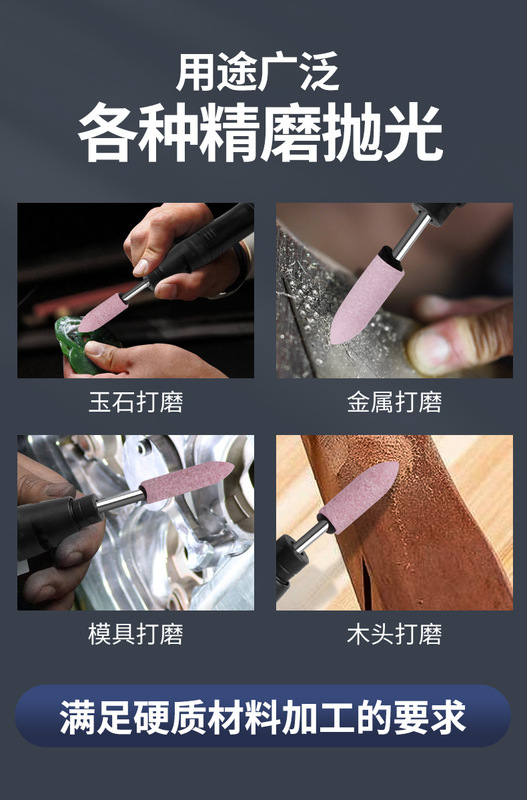 用途广泛
各种精磨抛光

玉石打磨

金属打磨

模具打磨

木头打磨

满足硬质材料加工的要求