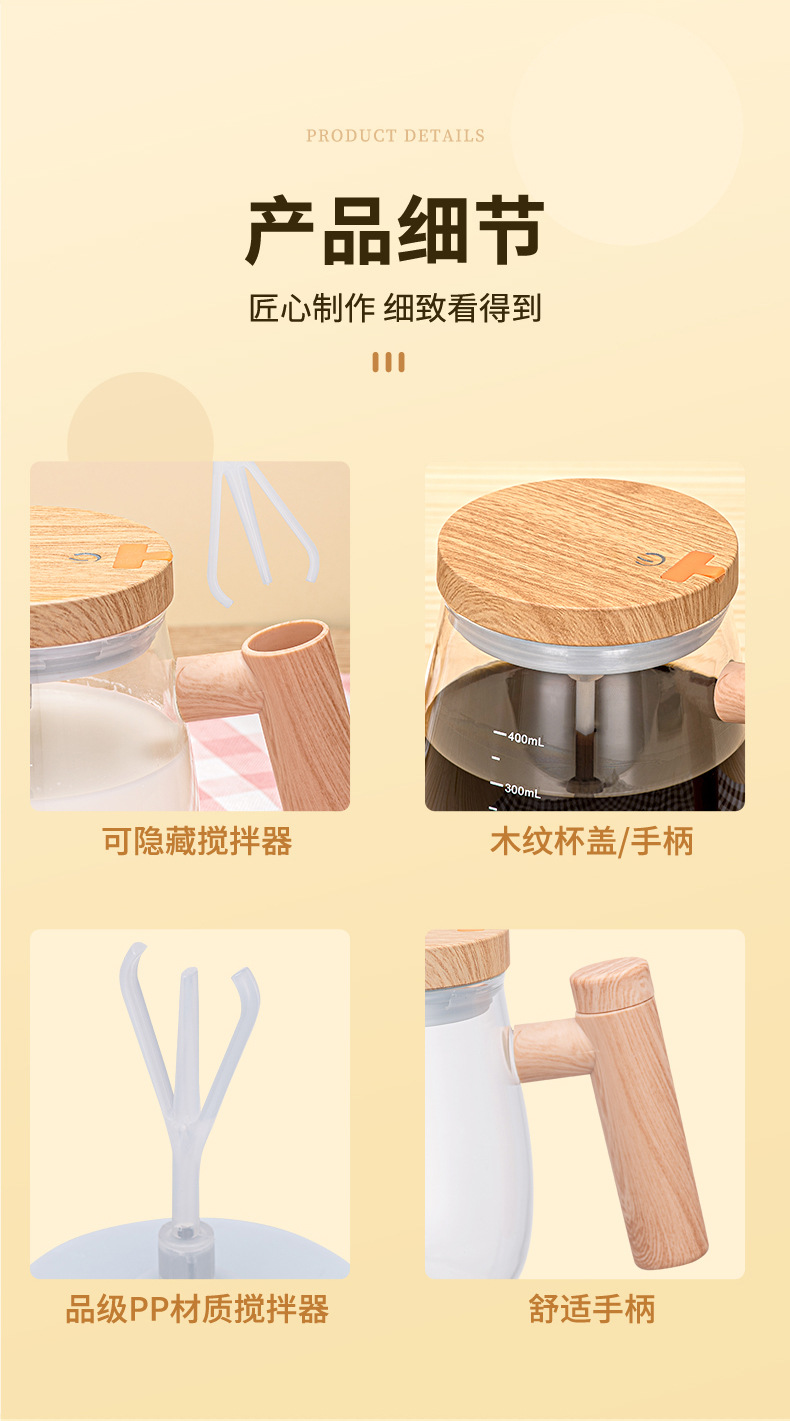 PRODUCT DETAILS

产品细节

匠心制作 细致看得到

400mL
300mL

可隐藏搅拌器

木纹杯盖/手柄

品级PP材质搅拌器

舒适手柄