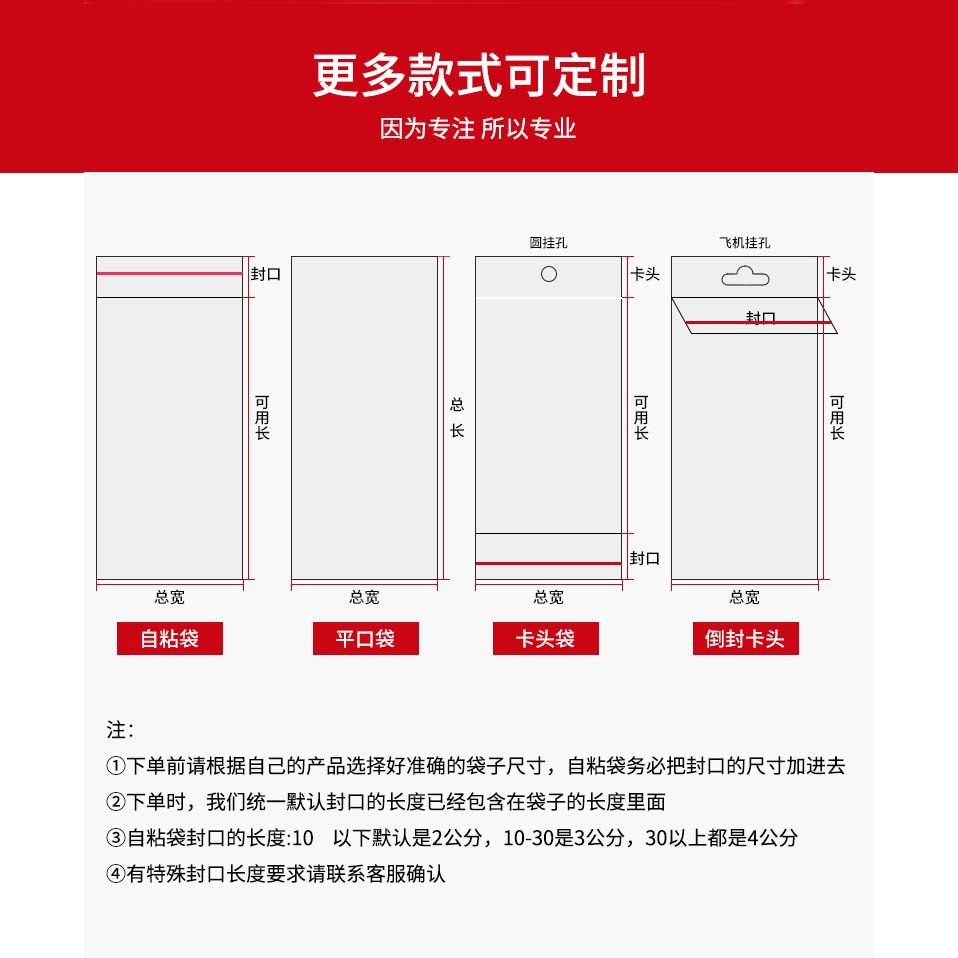 更多款式可定制

因为专注 所以专业

封口

可用长

总宽

自粘袋

总长

总宽

平口袋

圆挂孔

卡头

可用长

封口

总宽

卡头袋

飞机挂孔

卡头

封口

可用长

总宽

倒封卡头

注:

①下单前请根据自己的产品选择好准确的袋子尺寸，自粘袋务必把封口的尺寸加进去

②下单时，我们统一默认封口的长度已经包含在袋子的长度里面

③自粘袋封口的长度:10　以下默认是2公分，10-30是3公分，30以上都是4公分

④有特殊封口长度要求请联系客服确认