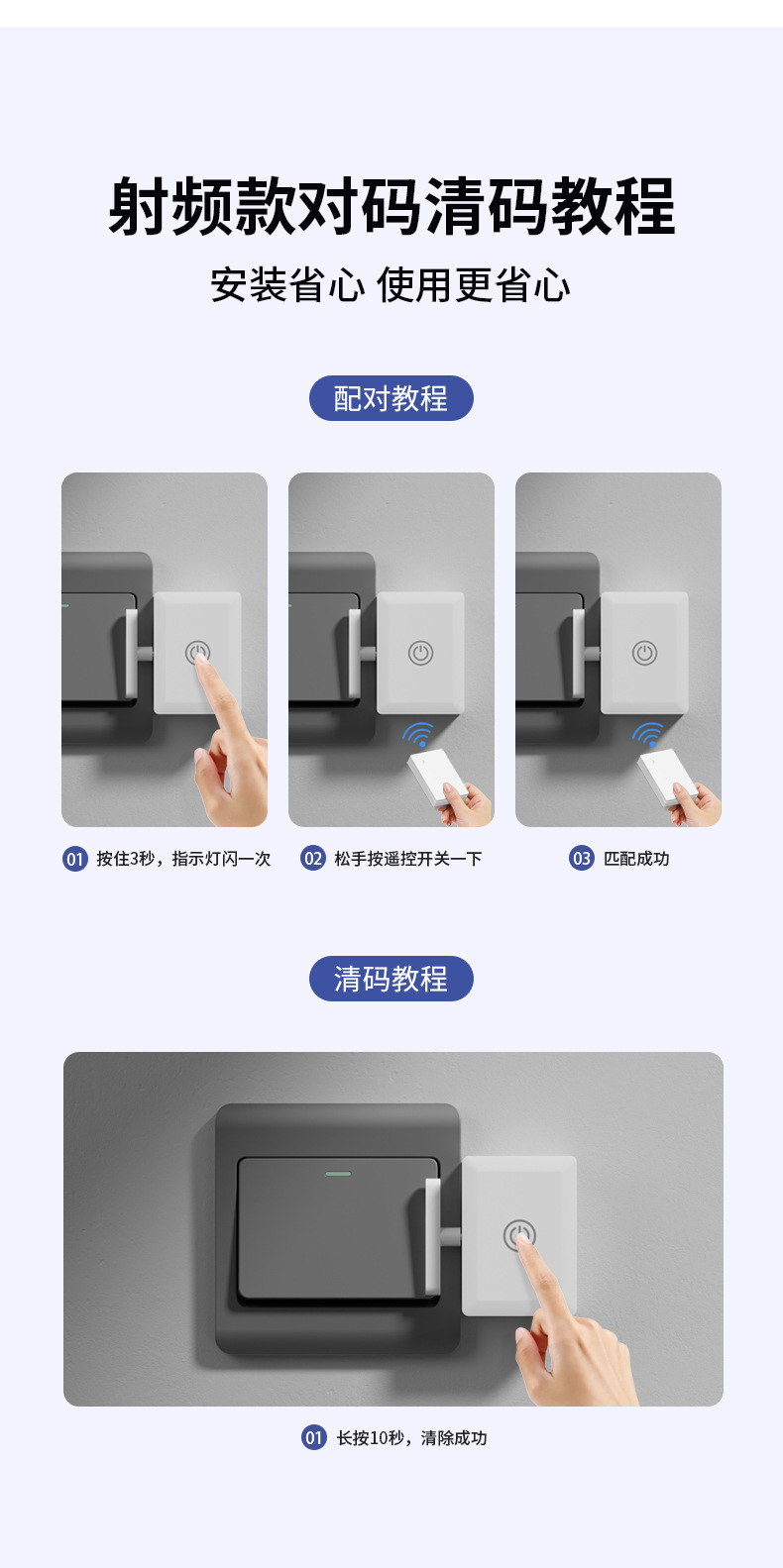 射频款对码清码教程

安装省心 使用更省心

配对教程

01 按住3秒，指示灯闪一次

02 松手按遥控开关一下

03 匹配成功

清码教程

01 长按10秒，清除成功