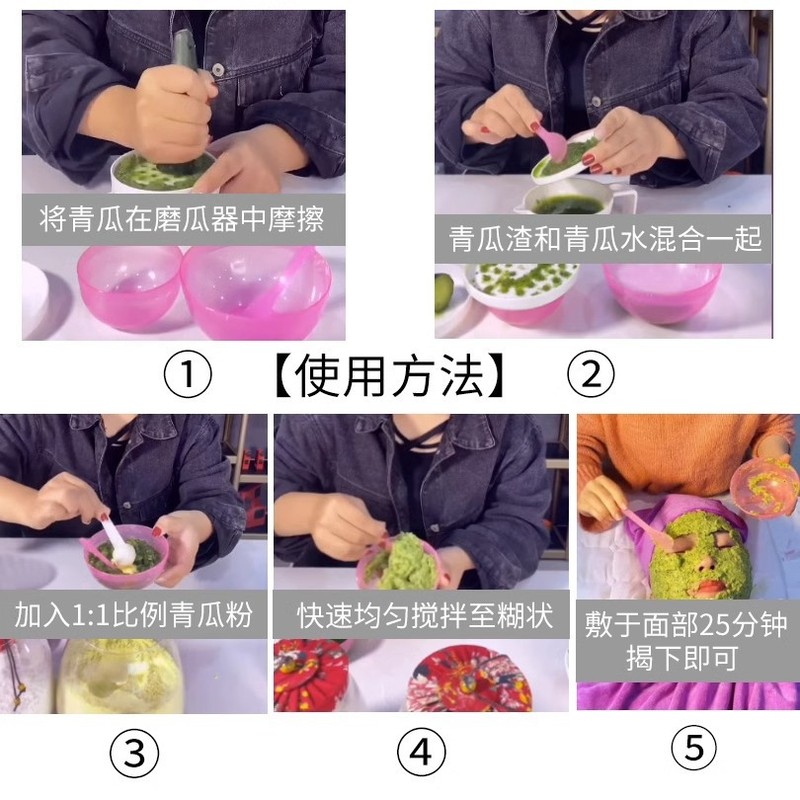 将青瓜在磨瓜器中摩擦

青瓜渣和青瓜水混合一起

① 【使用方法】 ②

加入1:1比例青瓜粉

快速均匀搅拌至糊状

敷于面部25分钟揭下即可

③

④

⑤