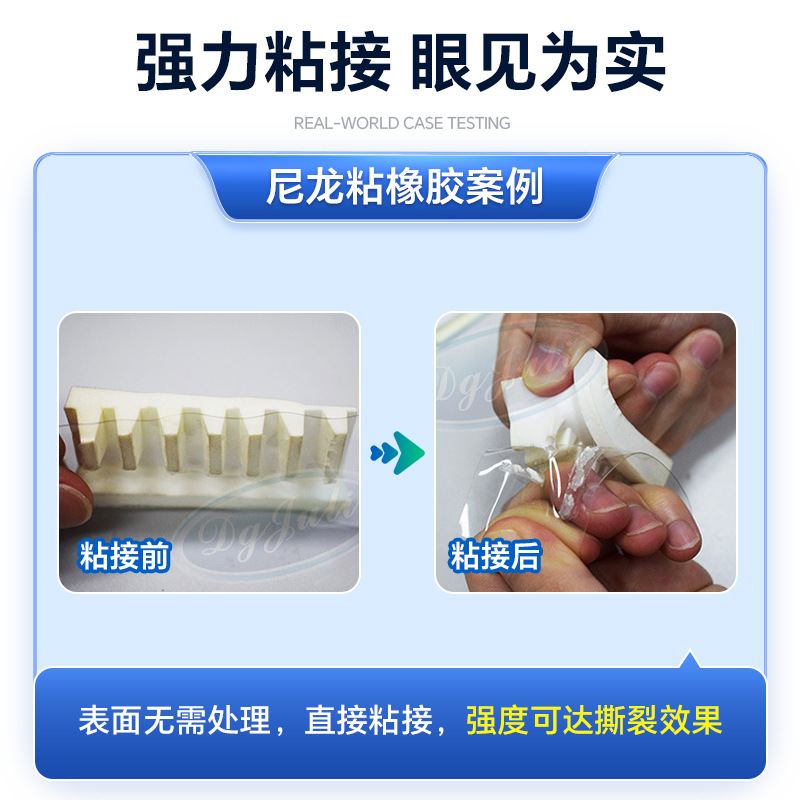 强力粘接 眼见为实

REAL-WORLD CASE TESTING

尼龙粘橡胶案例

DgJuli

粘接前

DgJuli

粘接后

表面无需处理，直接粘接，强度可达撕裂效果