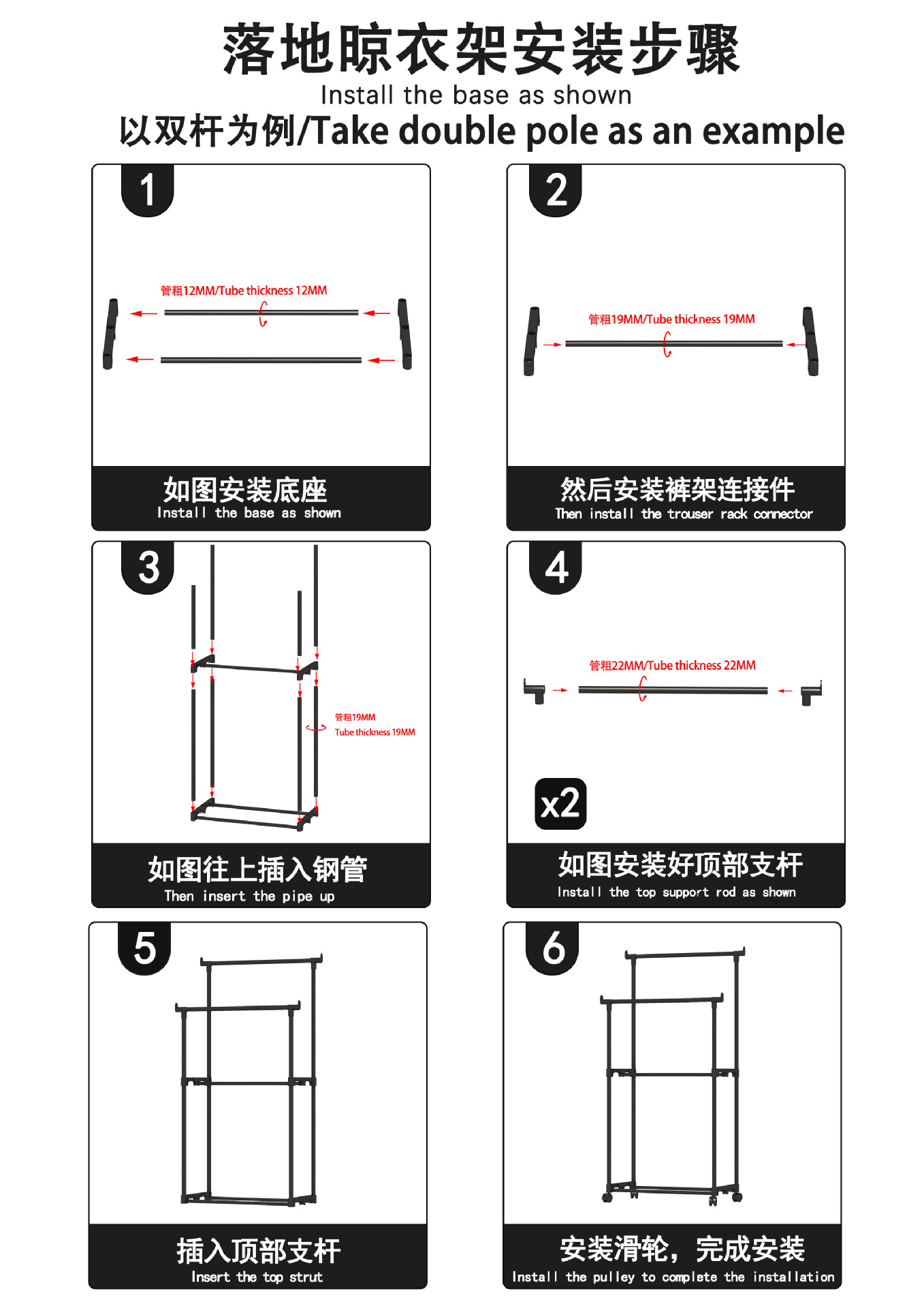 落地晾衣架安装步骤

Install the base as shown

以双杆为例/Take double pole as an example

1

管粗12MM/Tube thickness 12MM

如图安装底座

Install the base as shown

2

管粗19MM/Tube thickness 19MM

然后安装裤架连接件

Then install the trouser rack connector

3

管粗19MM
Tube thickness 19MM

如图往上插入钢管

Then insert the pipe up

4

管粗22MM/Tube thickness 22MM

x2

如图安装好顶部支杆

Install the top support rod as shown

5

插入顶部支杆

Insert the top strut

6

安装滑轮，完成安装

Install the pulley to complete the installation