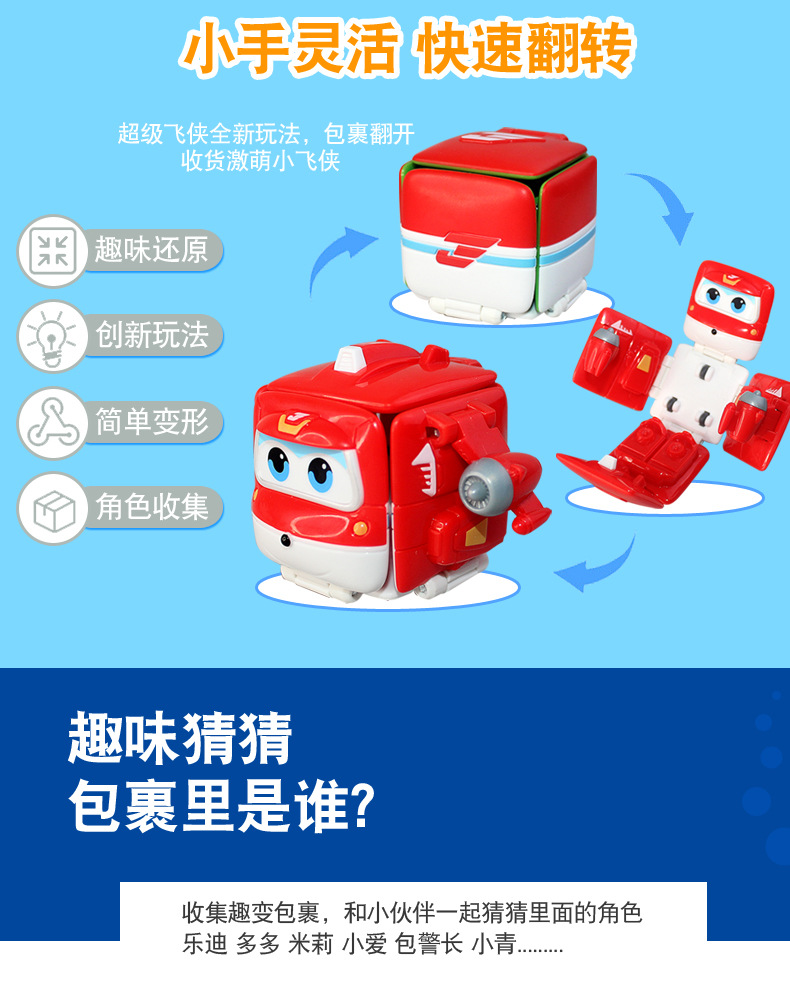 小手灵活 快速翻转

超级飞侠全新玩法，包裹翻开
收货激萌小飞侠

趣味还原

创新玩法

简单变形

角色收集

趣味猜猜
包裹里是谁?

收集趣变包裹，和小伙伴一起猜猜里面的角色
乐迪 多多 米莉 小爱 包警长 小青........