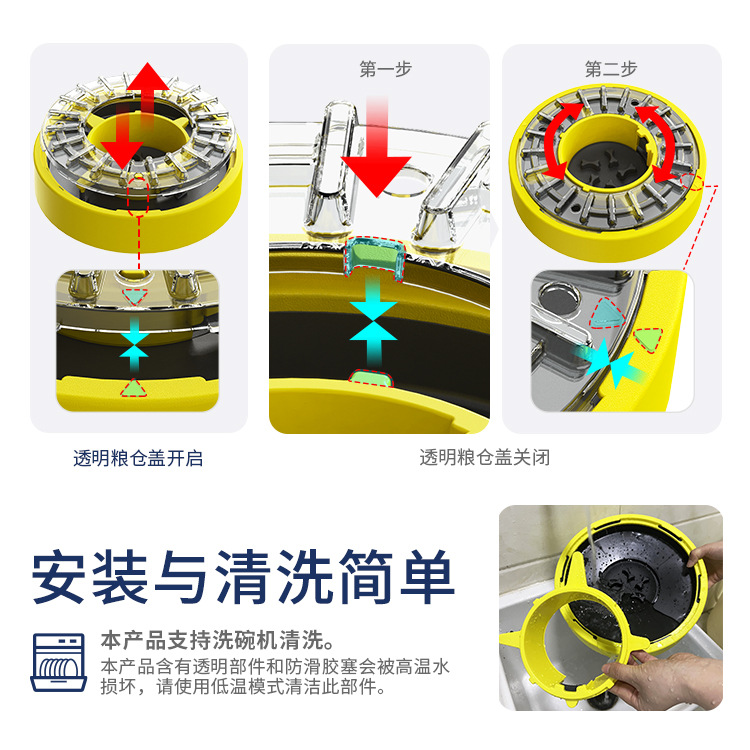 第一步

第二步

透明粮仓盖开启

透明粮仓盖关闭

安装与清洗简单

本产品支持洗碗机清洗。

本产品含有透明部件和防滑胶塞会被高温水损坏，请使用低温模式清洁此部件。