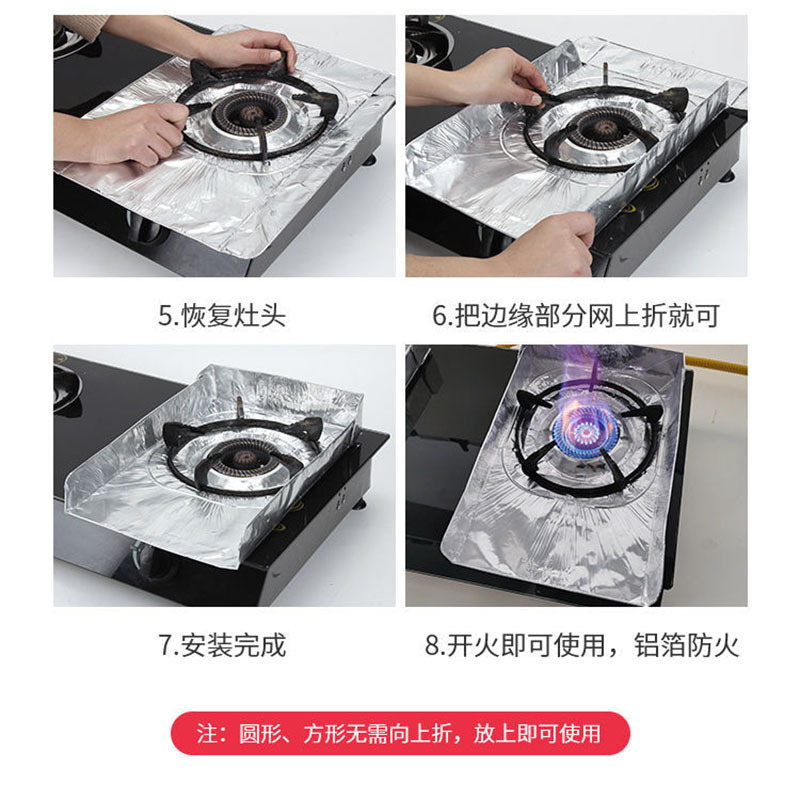 5.恢复灶头

6.把边缘部分网上折就可

7.安装完成

8.开火即可使用，铝箔防火

注：圆形、方形无需向上折，放上即可使用